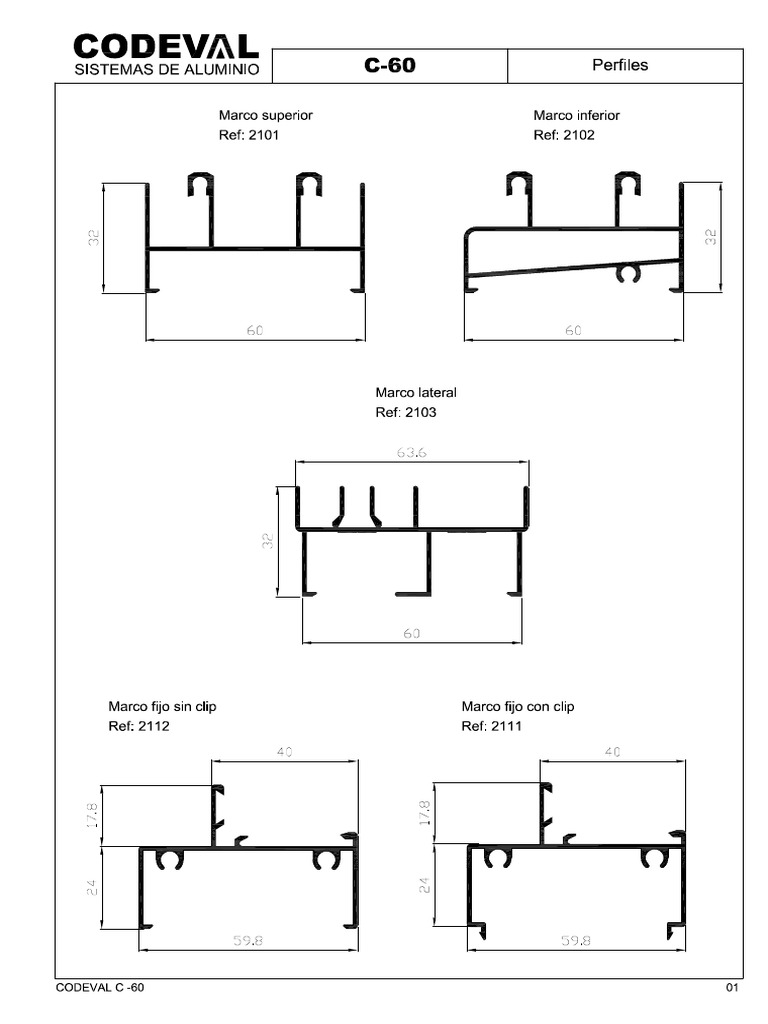 CODEVAL
SISTEMAS DE ALUMINIO

C-60

Perfiles

Marco superior
Ref: 2101

32

60

Marco inferior
Ref: 2102

32

60

Marco lateral
Ref: 2103

63.6

32

60

Marco fijo sin clip
Ref: 2112

40

17.8

24

59.8

Marco fijo con clip
Ref: 2111

40

17.8

24

59.8

CODEVAL C -60

01