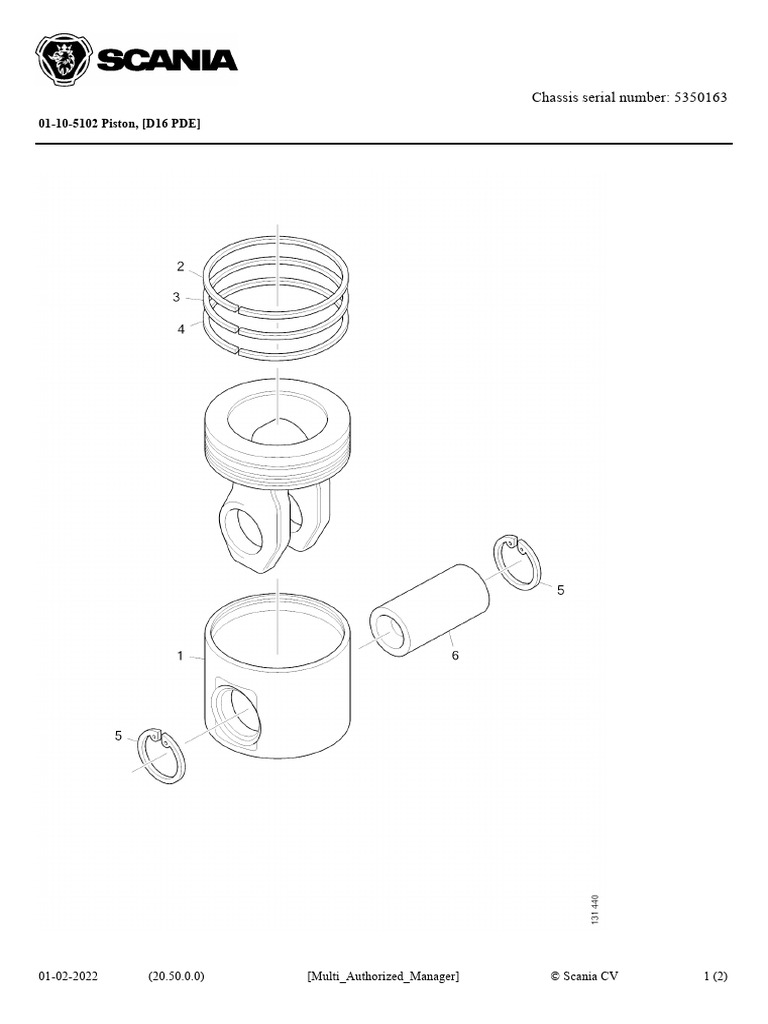 SCANIA

Chassis serial number: 5350163

01-10-5102 Piston, [D16 PDE]

2

3

4

5

6

1

5

131 440

01-02-2022 (20.50.0.0) [Multi_Authorized_Manager] © Scania CV 1 (2)