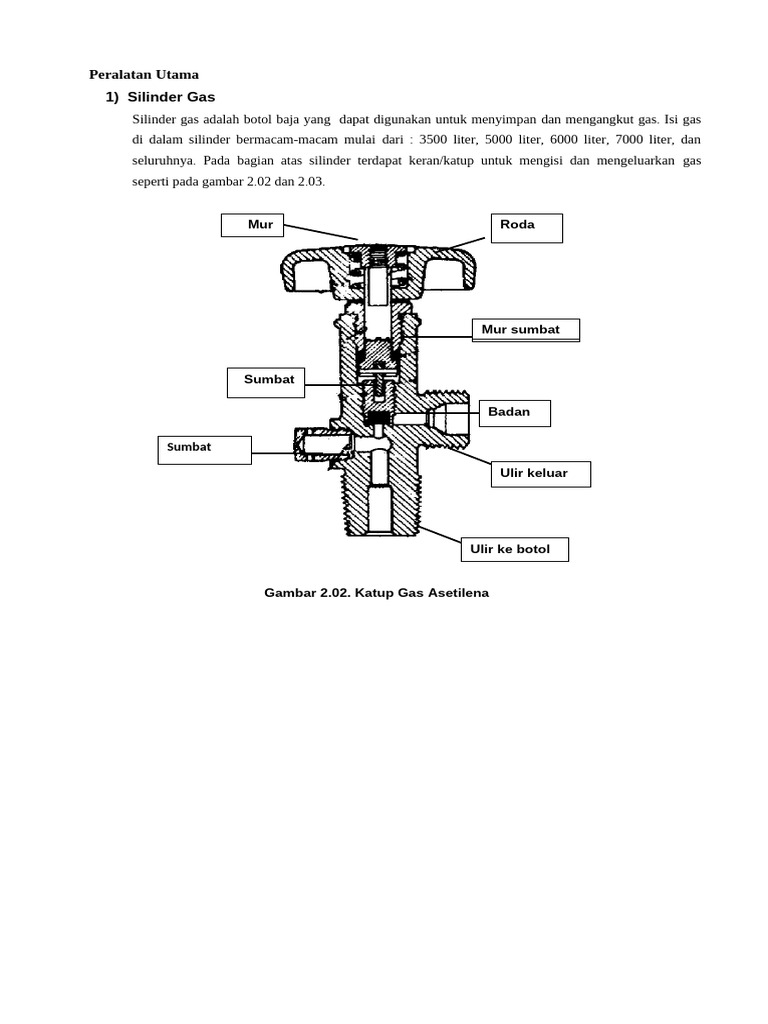 Peralatan Utama

1) Silinder Gas

Silinder gas adalah botol baja yang dapat digunakan untuk menyimpan dan mengangkut gas. Isi gas di dalam silinder bermacam-macam mulai dari : 3500 liter, 5000 liter, 6000 liter, 7000 liter, dan seluruhnya. Pada bagian atas silinder terdapat keran/katup untuk mengisi dan mengeluarkan gas seperti pada gambar 2.02 dan 2.03.

Mur

Roda

Mur sumbat

Sumbat

Badan

Sumbat

Ulir keluar

Ulir ke botol

Gambar 2.02. Katup Gas Asetilena