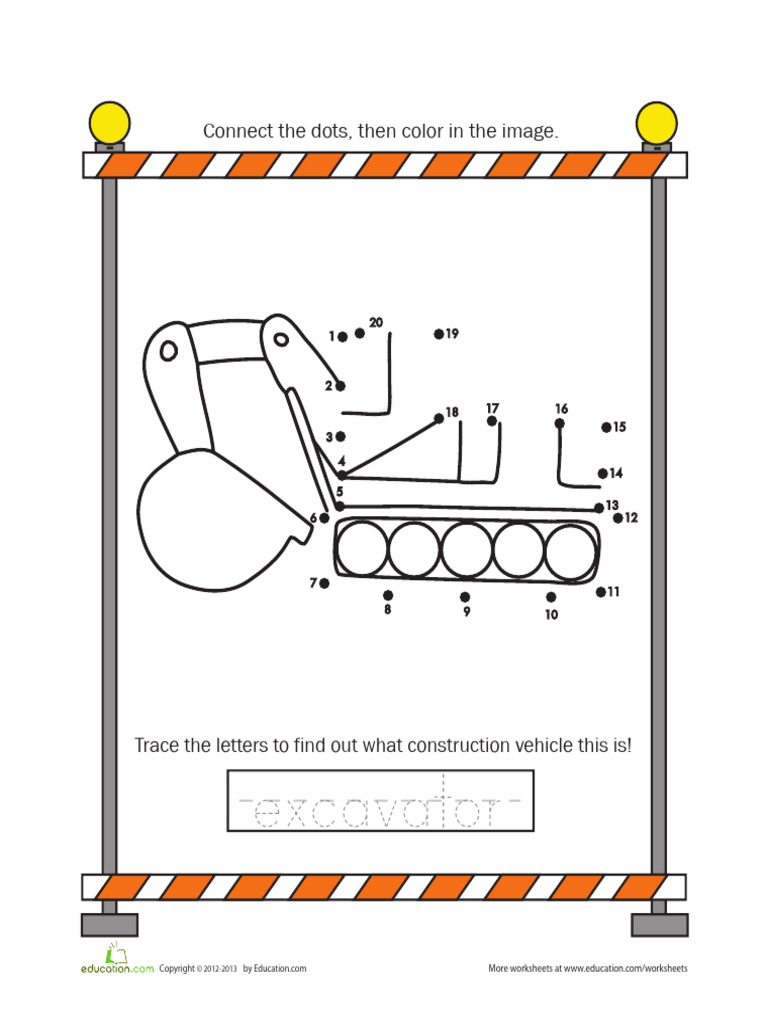 Connect the dots, then color in the image.

1 20 19 2 18 17 16 15 3 4 14 5 13 6 12 7 11 8 9 10

Trace the letters to find out what construction vehicle this is!

excavator

education.com Copyright © 2012-2013 by Education.com

More worksheets at www.education.com/worksheets