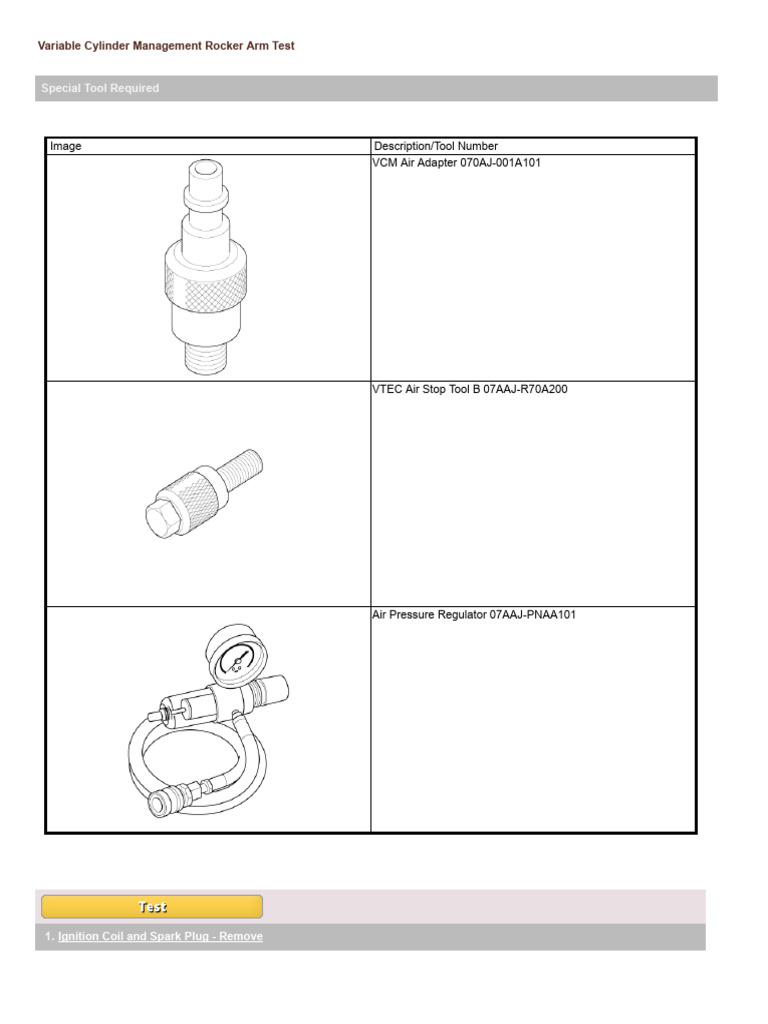 Variable Cylinder Management Rocker Arm Test

Special Tool Required

| Image | Description/Tool Number |
|---|---|
| | VCM Air Adapter 070AJ-001A101 |
| | VTEC Air Stop Tool B 07AAJ-R70A200 |
| | Air Pressure Regulator 07AAJ-PNAA101 |

Test

1. Ignition Coil and Spark Plug - Remove