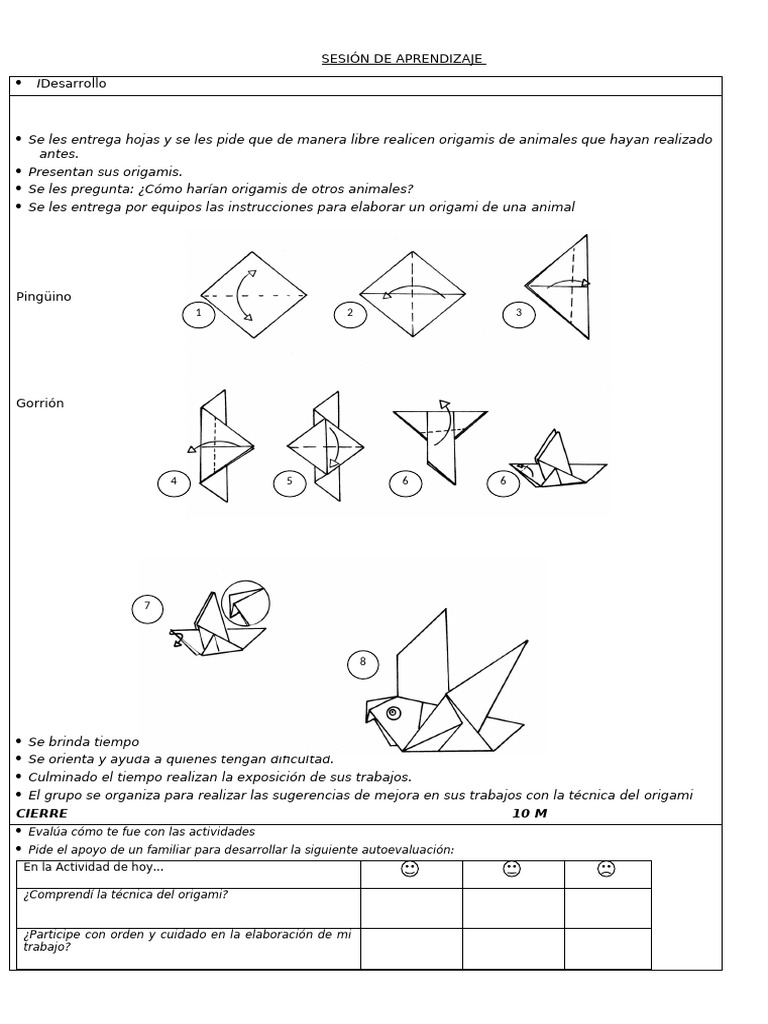 SESIÓN DE APRENDIZAJE

• IDesarrollo

• Se les entrega hojas y se les pide que de manera libre realicen origamis de animales que hayan realizado antes.
• Presentan sus origamis.
• Se les pregunta: ¿Cómo harían origamis de otros animales?
• Se les entrega por equipos las instrucciones para elaborar un origami de una animal

Pingüino

1 2 3

Gorrión

4 5 6 6

7 8

• Se brinda tiempo
• Se orienta y ayuda a quienes tengan dificultad.
• Culminado el tiempo realizan la exposición de sus trabajos.
• El grupo se organiza para realizar las sugerencias de mejora en sus trabajos con la técnica del origami

CIERRE 10 M

• Evalúa cómo te fue con las actividades
• Pide el apoyo de un familiar para desarrollar la siguiente autoevaluación:

| En la Actividad de hoy… | ☺ | 😐 | ☹ |
|---|---|---|---|
| ¿Comprendí la técnica del origami? | | | |
| ¿Participe con orden y cuidado en la elaboración de mi trabajo? | | | |