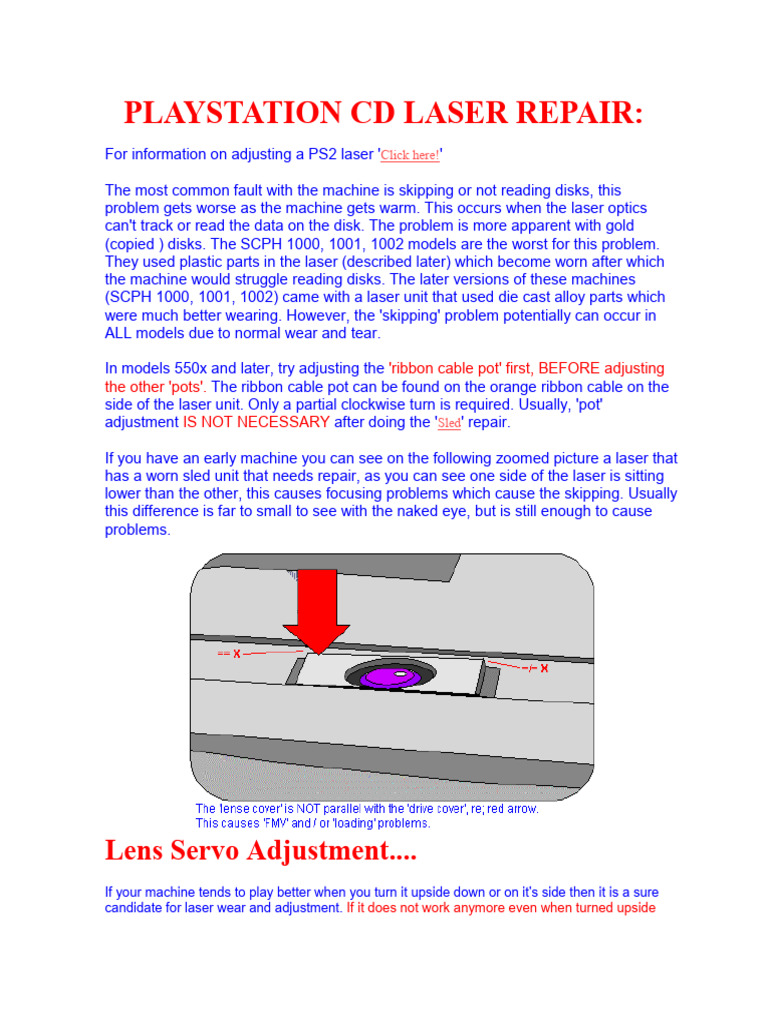 PLAYSTATION CD LASER REPAIR:

For information on adjusting a PS2 laser 'Click here!'

The most common fault with the machine is skipping or not reading disks, this problem gets worse as the machine gets warm. This occurs when the laser optics can't track or read the data on the disk. The problem is more apparent with gold (copied ) disks. The SCPH 1000, 1001, 1002 models are the worst for this problem. They used plastic parts in the laser (described later) which become worn after which the machine would struggle reading disks. The later versions of these machines (SCPH 1000, 1001, 1002) came with a laser unit that used die cast alloy parts which were much better wearing. However, the 'skipping' problem potentially can occur in ALL models due to normal wear and tear.

In models 550x and later, try adjusting the 'ribbon cable pot' first, BEFORE adjusting the other 'pots'. The ribbon cable pot can be found on the orange ribbon cable on the side of the laser unit. Only a partial clockwise turn is required. Usually, 'pot' adjustment IS NOT NECESSARY after doing the 'Sled' repair.

If you have an early machine you can see on the following zoomed picture a laser that has a worn sled unit that needs repair, as you can see one side of the laser is sitting lower than the other, this causes focusing problems which cause the skipping. Usually this difference is far to small to see with the naked eye, but is still enough to cause problems.

== X

-/- X

The 'lense cover' is NOT parallel with the 'drive cover', re; red arrow.
This causes 'FMV' and / or 'loading' problems.

Lens Servo Adjustment....

If your machine tends to play better when you turn it upside down or on it's side then it is a sure candidate for laser wear and adjustment. If it does not work anymore even when turned upside