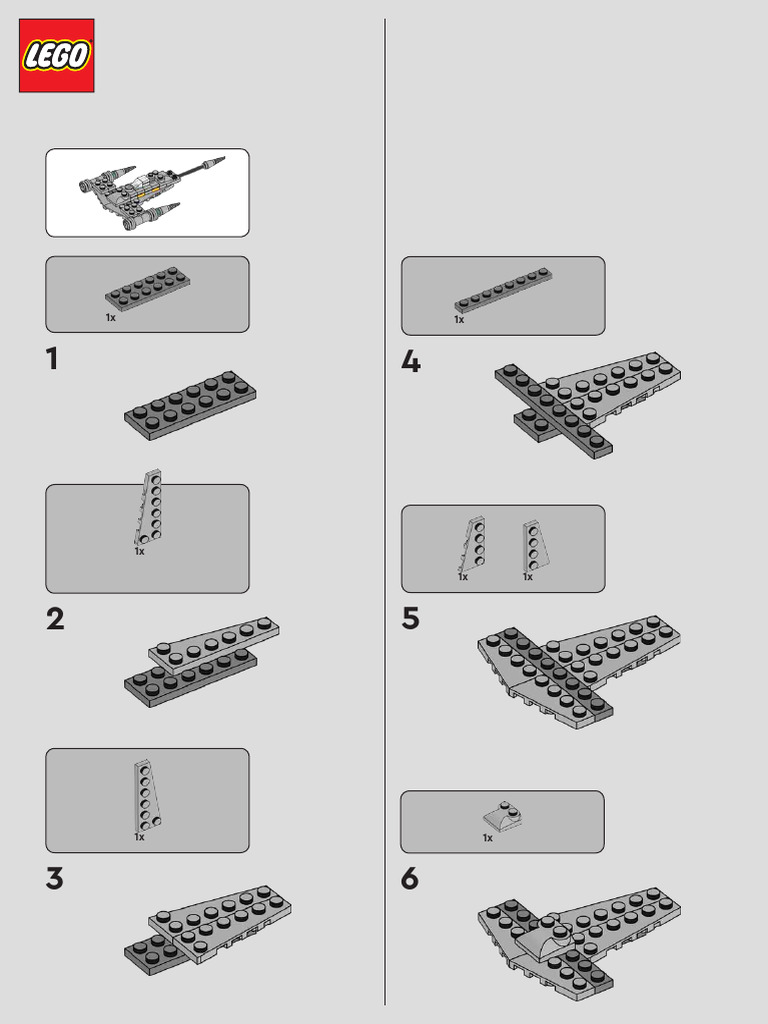 LEGO

1x

1

1x

2

1x

3

1x

4

1x 1x

5

1x

6