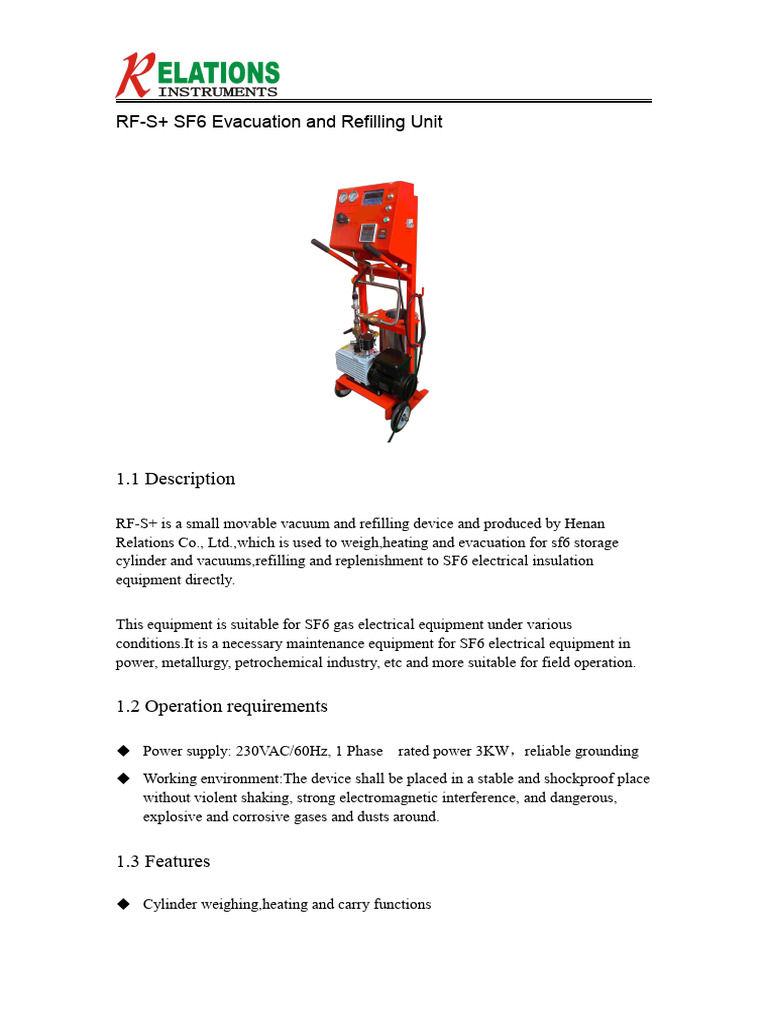 RELATIONS
INSTRUMENTS

RF-S+ SF6 Evacuation and Refilling Unit

1.1 Description

RF-S+ is a small movable vacuum and refilling device and produced by Henan Relations Co., Ltd.,which is used to weigh,heating and evacuation for sf6 storage cylinder and vacuums,refilling and replenishment to SF6 electrical insulation equipment directly.

This equipment is suitable for SF6 gas electrical equipment under various conditions.It is a necessary maintenance equipment for SF6 electrical equipment in power, metallurgy, petrochemical industry, etc and more suitable for field operation.

1.2 Operation requirements

◆ Power supply: 230VAC/60Hz, 1 Phase rated power 3KW，reliable grounding

◆ Working environment:The device shall be placed in a stable and shockproof place without violent shaking, strong electromagnetic interference, and dangerous, explosive and corrosive gases and dusts around.

1.3 Features

◆ Cylinder weighing,heating and carry functions