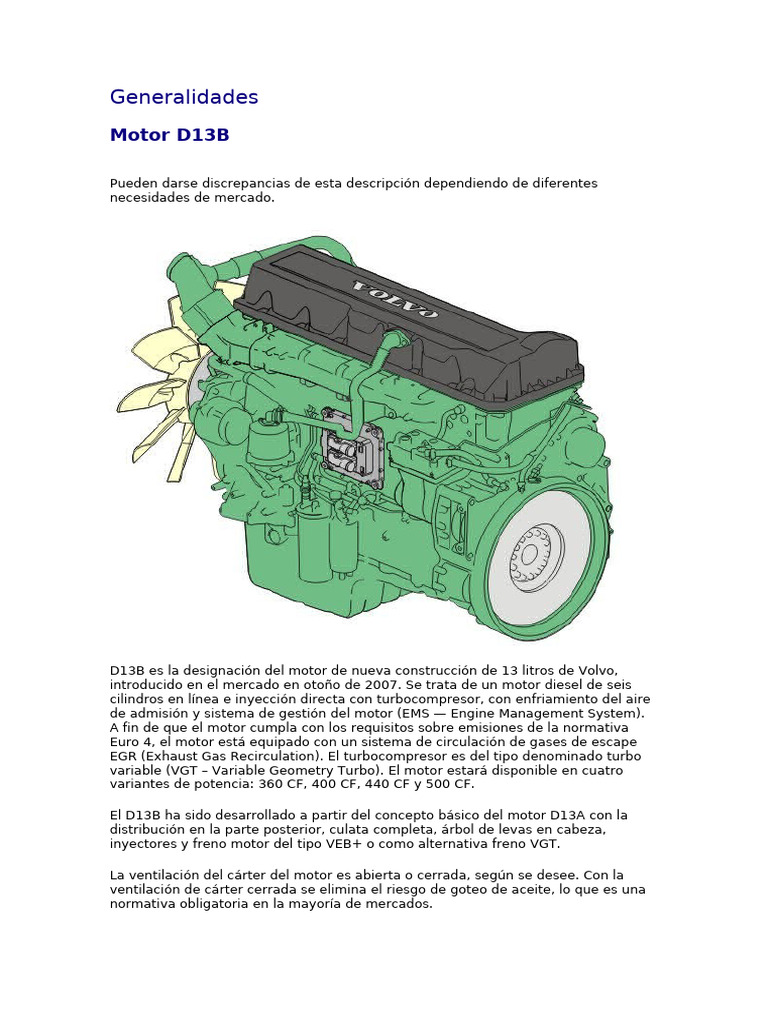 Generalidades

Motor D13B

Pueden darse discrepancias de esta descripción dependiendo de diferentes necesidades de mercado.

VOLVO

D13B es la designación del motor de nueva construcción de 13 litros de Volvo, introducido en el mercado en otoño de 2007. Se trata de un motor diesel de seis cilindros en línea e inyección directa con turbocompresor, con enfriamiento del aire de admisión y sistema de gestión del motor (EMS — Engine Management System). A fin de que el motor cumpla con los requisitos sobre emisiones de la normativa Euro 4, el motor está equipado con un sistema de circulación de gases de escape EGR (Exhaust Gas Recirculation). El turbocompresor es del tipo denominado turbo variable (VGT – Variable Geometry Turbo). El motor estará disponible en cuatro variantes de potencia: 360 CF, 400 CF, 440 CF y 500 CF.

El D13B ha sido desarrollado a partir del concepto básico del motor D13A con la distribución en la parte posterior, culata completa, árbol de levas en cabeza, inyectores y freno motor del tipo VEB+ o como alternativa freno VGT.

La ventilación del cárter del motor es abierta o cerrada, según se desee. Con la ventilación de cárter cerrada se elimina el riesgo de goteo de aceite, lo que es una normativa obligatoria en la mayoría de mercados.