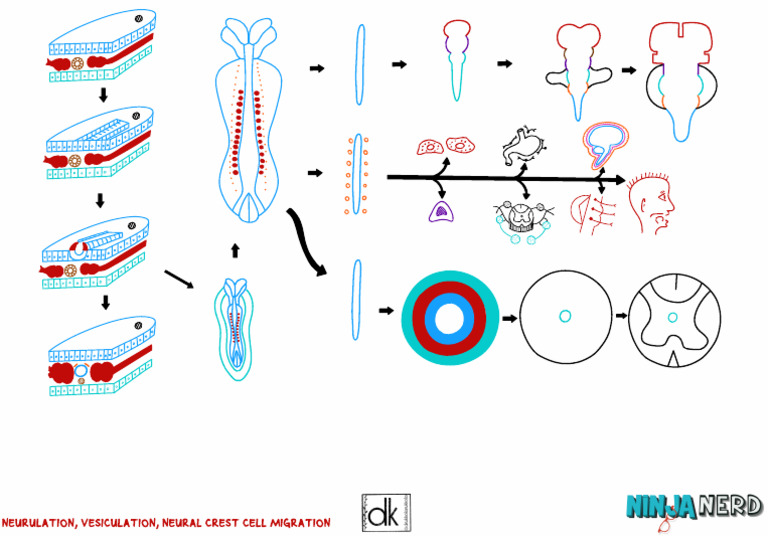 NEURULATION, VESICULATION, NEURAL CREST CELL MIGRATION

dk

NINJA NERD