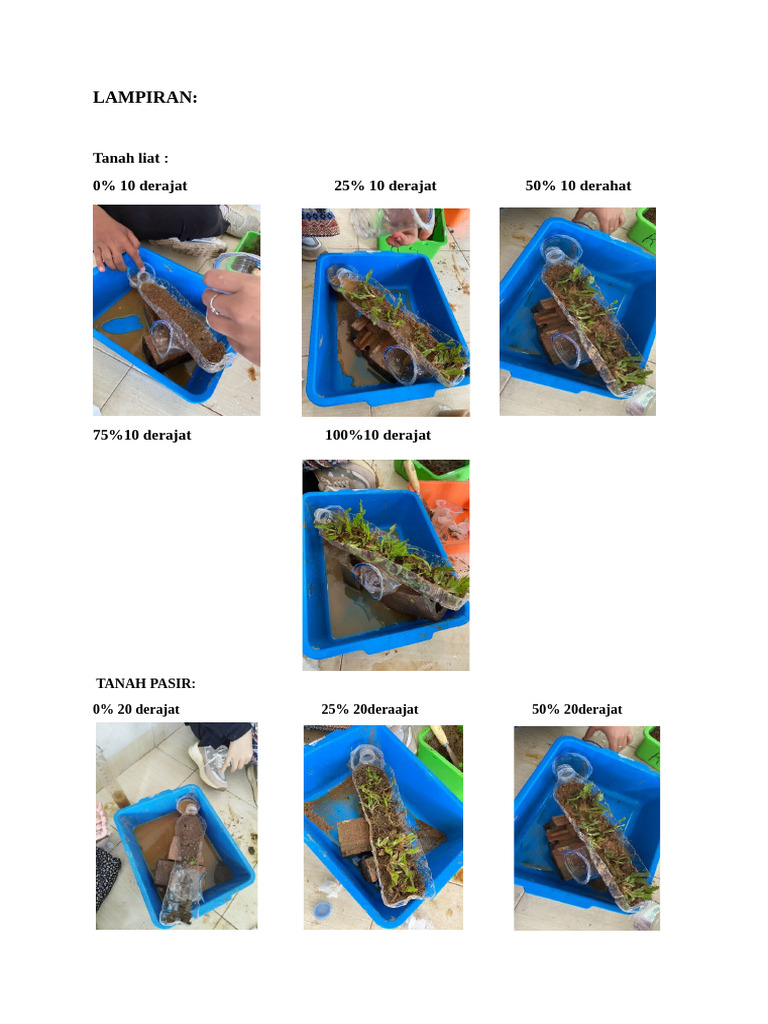 LAMPIRAN:

Tanah liat :

0% 10 derajat

25% 10 derajat

50% 10 derahat

75%10 derajat

100%10 derajat

TANAH PASIR:

0% 20 derajat

25% 20deraajat

50% 20derajat