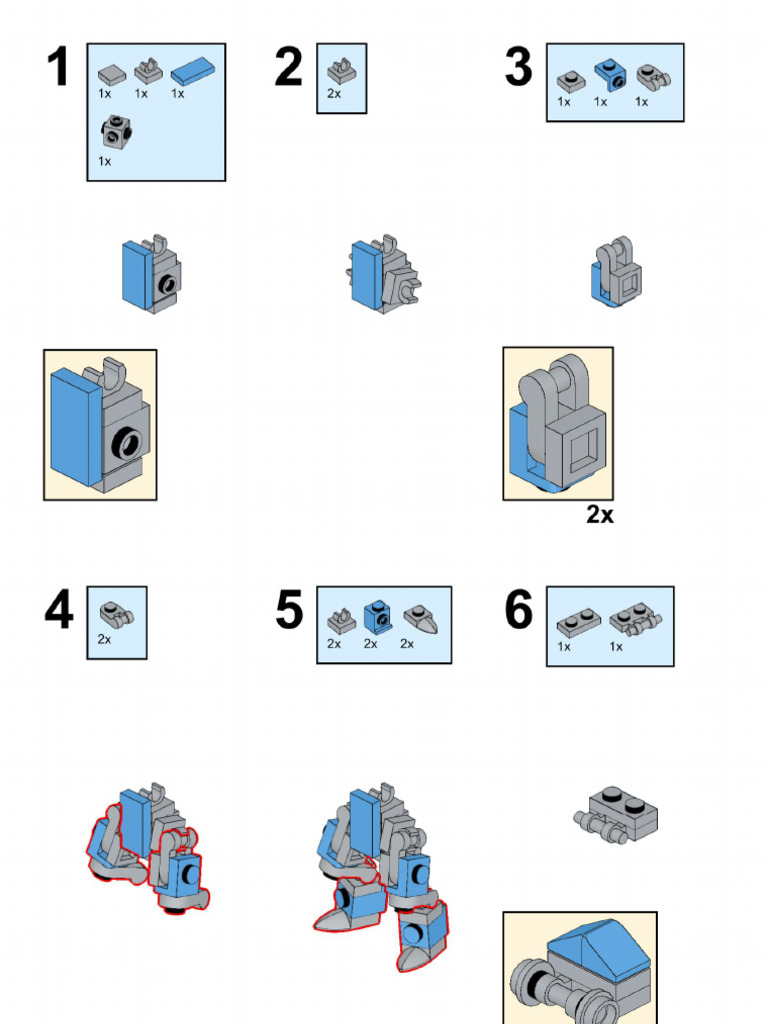 1

1x 1x 1x

1x

2

2x

3

1x 1x 1x

2x

4

2x

5

2x 2x 2x

6

1x 1x