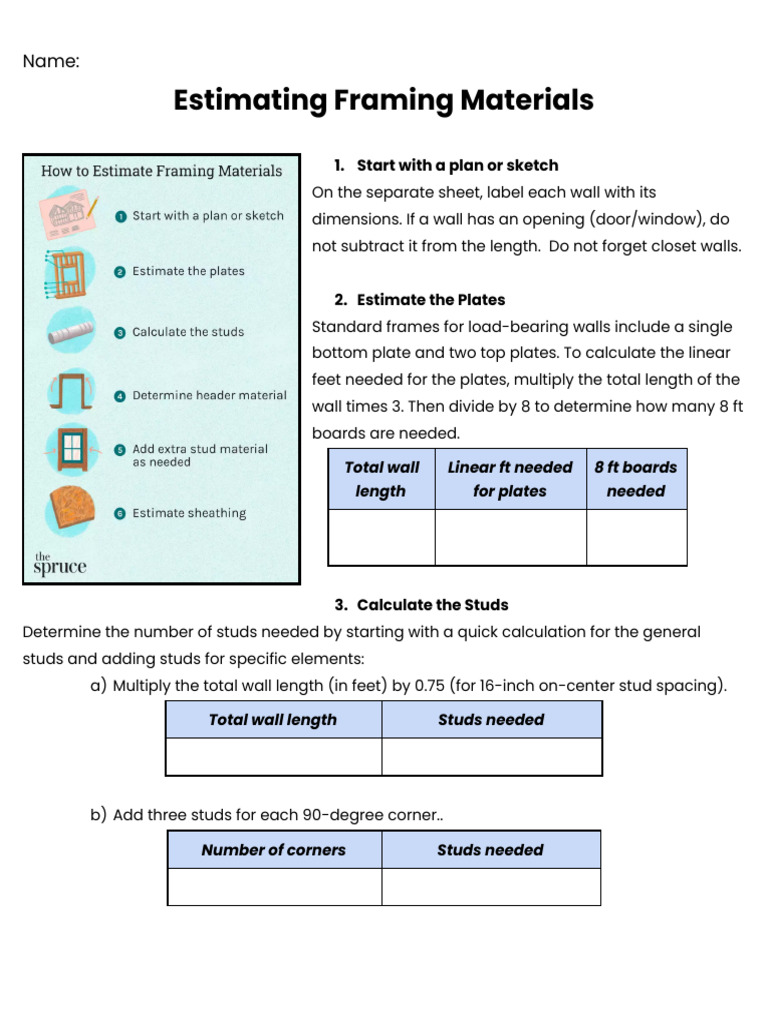 Name:

Estimating Framing Materials

How to Estimate Framing Materials

1 Start with a plan or sketch

2 Estimate the plates

3 Calculate the studs

4 Determine header material

5 Add extra stud material as needed

6 Estimate sheathing

the spruce

1. Start with a plan or sketch

On the separate sheet, label each wall with its dimensions. If a wall has an opening (door/window), do not subtract it from the length. Do not forget closet walls.

2. Estimate the Plates

Standard frames for load-bearing walls include a single bottom plate and two top plates. To calculate the linear feet needed for the plates, multiply the total length of the wall times 3. Then divide by 8 to determine how many 8 ft boards are needed.

| Total wall length | Linear ft needed for plates | 8 ft boards needed |
|---|---|---|
| | | |

3. Calculate the Studs

Determine the number of studs needed by starting with a quick calculation for the general studs and adding studs for specific elements:

a) Multiply the total wall length (in feet) by 0.75 (for 16-inch on-center stud spacing).

| Total wall length | Studs needed |
|---|---|
| | |

b) Add three studs for each 90-degree corner..

| Number of corners | Studs needed |
|---|---|
| | |