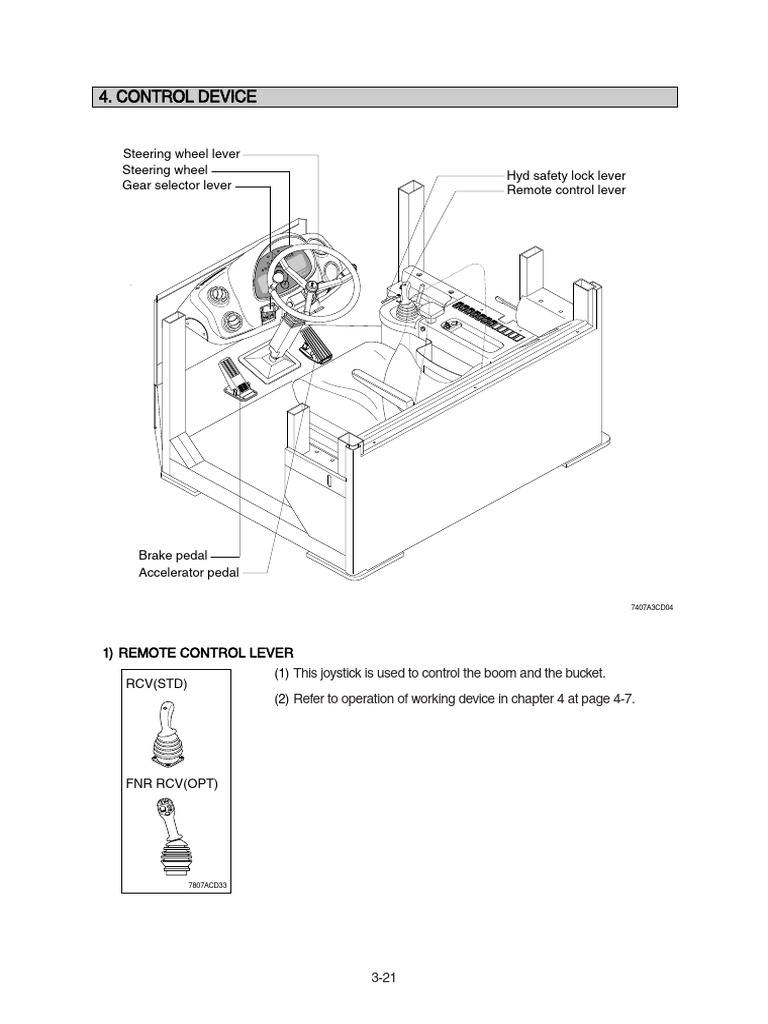 4. CONTROL DEVICE

Steering wheel lever
Steering wheel
Gear selector lever

Hyd safety lock lever
Remote control lever

Brake pedal
Accelerator pedal

7407A3CD04

1) REMOTE CONTROL LEVER

RCV(STD)

FNR RCV(OPT)

7807ACD33

(1) This joystick is used to control the boom and the bucket.

(2) Refer to operation of working device in chapter 4 at page 4-7.

3-21