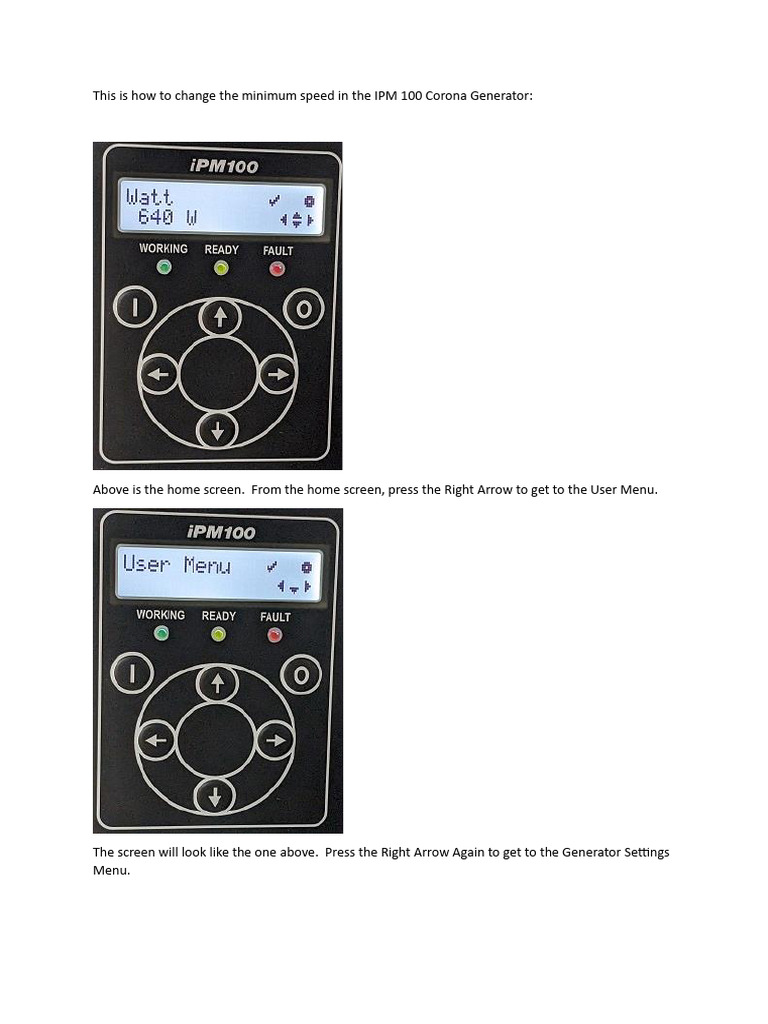 This is how to change the minimum speed in the IPM 100 Corona Generator:

iPM100

Watt
640 W

WORKING READY FAULT

I O

Above is the home screen. From the home screen, press the Right Arrow to get to the User Menu.

iPM100

User Menu

WORKING READY FAULT

I O

The screen will look like the one above. Press the Right Arrow Again to get to the Generator Settings Menu.