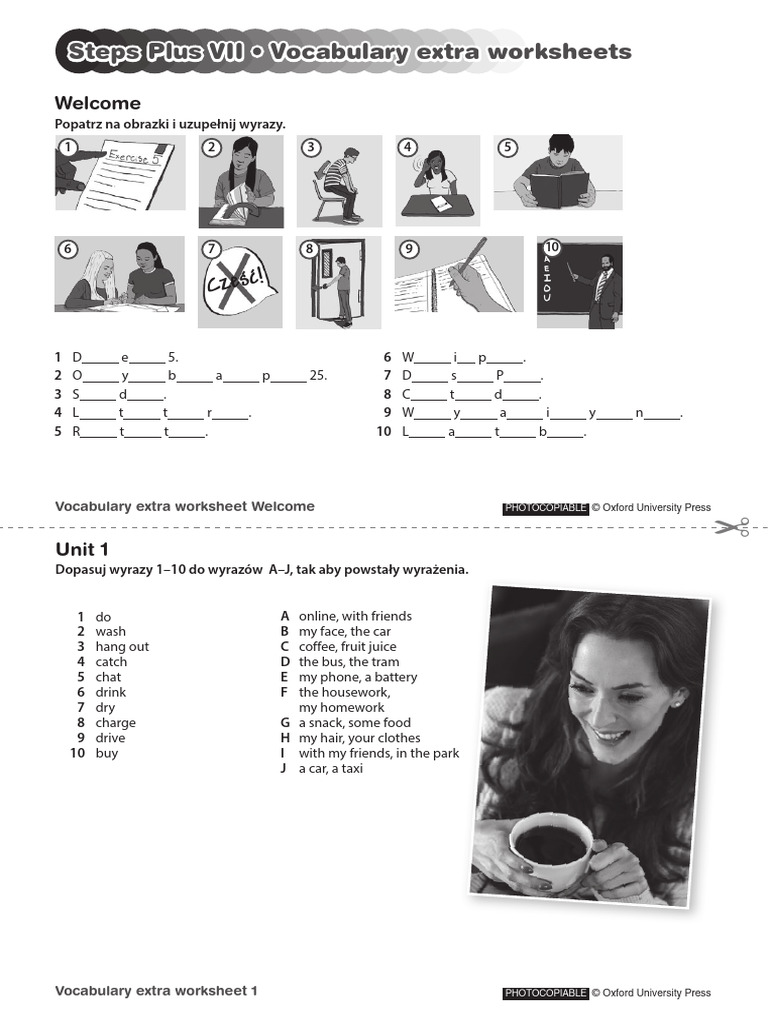 Steps Plus VII • Vocabulary extra worksheets

Welcome

Popatrz na obrazki i uzupełnij wyrazy.

1 Exercise 5

2 3 4 5

6 7 Cześć! 8 9 10 A E I O U

1 D_____ e_____ 5.
2 O_____ y_____ b_____ a_____ p_____ 25.
3 S_____ d_____.
4 L_____ t_____ t_____ r_____.
5 R_____ t_____ t_____.

6 W_____ i___ p_____.
7 D_____ s_____ P_____.
8 C_____ t_____ d_____.
9 W_____ y_____ a_____ i_____ y_____ n_____.
10 L_____ a_____ t_____ b_____.

Vocabulary extra worksheet Welcome

PHOTOCOPIABLE © Oxford University Press

Unit 1

Dopasuj wyrazy 1–10 do wyrazów A–J, tak aby powstały wyrażenia.

1 do
2 wash
3 hang out
4 catch
5 chat
6 drink
7 dry
8 charge
9 drive
10 buy

A online, with friends
B my face, the car
C coffee, fruit juice
D the bus, the tram
E my phone, a battery
F the housework, my homework
G a snack, some food
H my hair, your clothes
I with my friends, in the park
J a car, a taxi

Vocabulary extra worksheet 1

PHOTOCOPIABLE © Oxford University Press