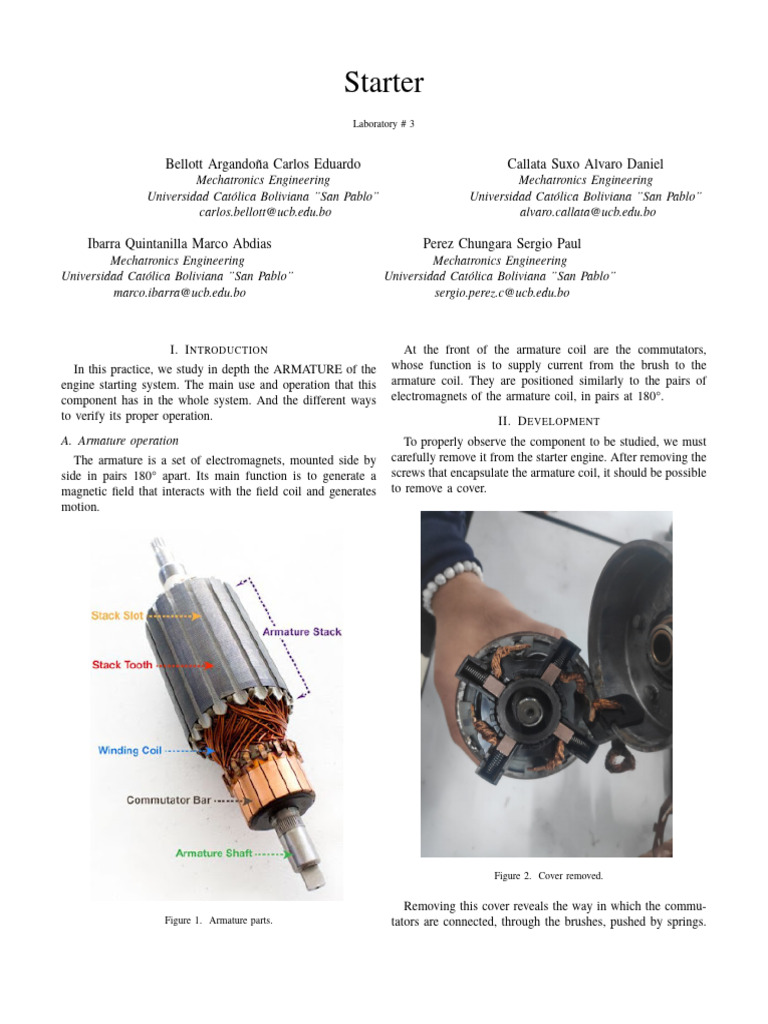 Starter

Laboratory # 3

Bellott Argandoña Carlos Eduardo
Mechatronics Engineering
Universidad Católica Boliviana ¨San Pablo¨
carlos.bellott@ucb.edu.bo

Callata Suxo Alvaro Daniel
Mechatronics Engineering
Universidad Católica Boliviana ¨San Pablo¨
alvaro.callata@ucb.edu.bo

Ibarra Quintanilla Marco Abdias
Mechatronics Engineering
Universidad Católica Boliviana ¨San Pablo¨
marco.ibarra@ucb.edu.bo

Perez Chungara Sergio Paul
Mechatronics Engineering
Universidad Católica Boliviana ¨San Pablo¨
sergio.perez.c@ucb.edu.bo

I. INTRODUCTION

In this practice, we study in depth the ARMATURE of the engine starting system. The main use and operation that this component has in the whole system. And the different ways to verify its proper operation.

A. Armature operation

The armature is a set of electromagnets, mounted side by side in pairs 180° apart. Its main function is to generate a magnetic field that interacts with the field coil and generates motion.

Stack Slot
Armature Stack
Stack Tooth
Winding Coil
Commutator Bar
Armature Shaft

Figure 1. Armature parts.

At the front of the armature coil are the commutators, whose function is to supply current from the brush to the armature coil. They are positioned similarly to the pairs of electromagnets of the armature coil, in pairs at 180°.

II. DEVELOPMENT

To properly observe the component to be studied, we must carefully remove it from the starter engine. After removing the screws that encapsulate the armature coil, it should be possible to remove a cover.

Figure 2. Cover removed.

Removing this cover reveals the way in which the commutators are connected, through the brushes, pushed by springs.