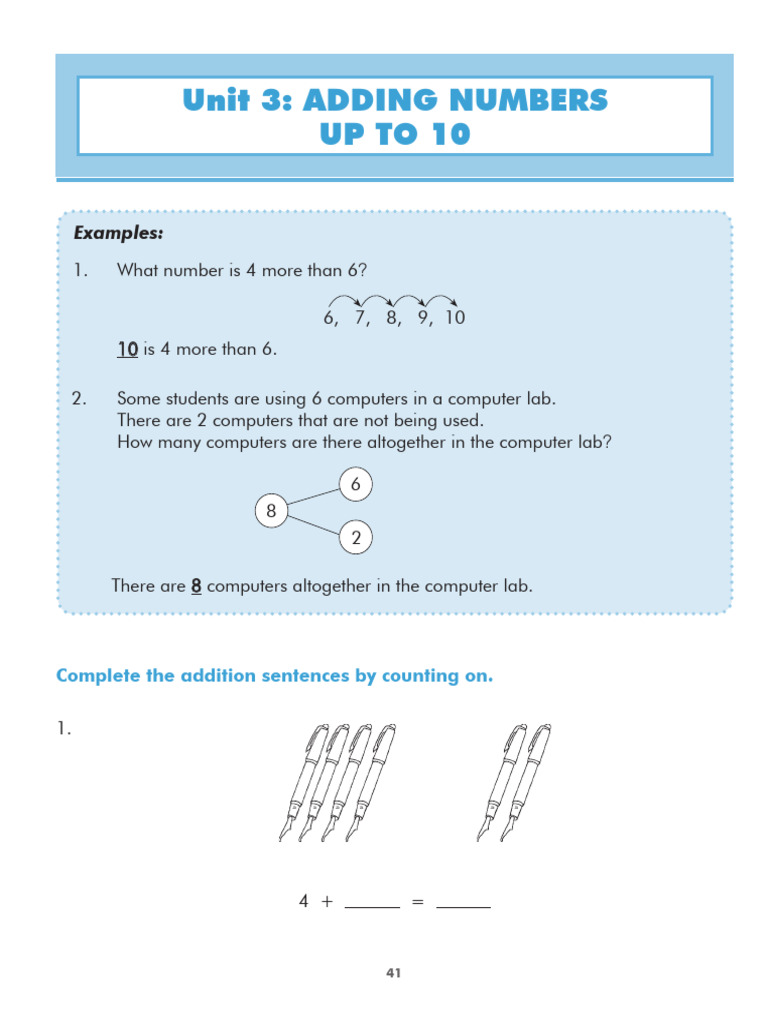 Unit 3: ADDING NUMBERS
UP TO 10

Examples:

1. What number is 4 more than 6?

6, 7, 8, 9, 10

10 is 4 more than 6.

2. Some students are using 6 computers in a computer lab. There are 2 computers that are not being used. How many computers are there altogether in the computer lab?

8
6
2

There are 8 computers altogether in the computer lab.

Complete the addition sentences by counting on.

1.

4 + ______ = ______

41