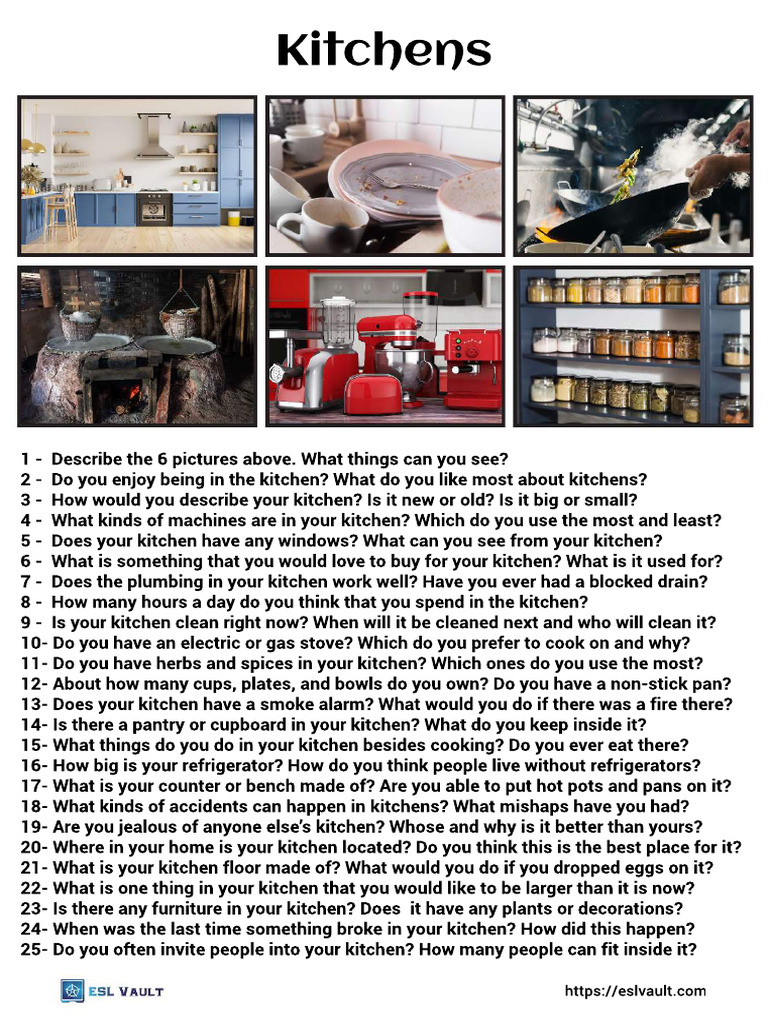 Kitchens

1 - Describe the 6 pictures above. What things can you see?
2 - Do you enjoy being in the kitchen? What do you like most about kitchens?
3 - How would you describe your kitchen? Is it new or old? Is it big or small?
4 - What kinds of machines are in your kitchen? Which do you use the most and least?
5 - Does your kitchen have any windows? What can you see from your kitchen?
6 - What is something that you would love to buy for your kitchen? What is it used for?
7 - Does the plumbing in your kitchen work well? Have you ever had a blocked drain?
8 - How many hours a day do you think that you spend in the kitchen?
9 - Is your kitchen clean right now? When will it be cleaned next and who will clean it?
10- Do you have an electric or gas stove? Which do you prefer to cook on and why?
11- Do you have herbs and spices in your kitchen? Which ones do you use the most?
12- About how many cups, plates, and bowls do you own? Do you have a non-stick pan?
13- Does your kitchen have a smoke alarm? What would you do if there was a fire there?
14- Is there a pantry or cupboard in your kitchen? What do you keep inside it?
15- What things do you do in your kitchen besides cooking? Do you ever eat there?
16- How big is your refrigerator? How do you think people live without refrigerators?
17- What is your counter or bench made of? Are you able to put hot pots and pans on it?
18- What kinds of accidents can happen in kitchens? What mishaps have you had?
19- Are you jealous of anyone else's kitchen? Whose and why is it better than yours?
20- Where in your home is your kitchen located? Do you think this is the best place for it?
21- What is your kitchen floor made of? What would you do if you dropped eggs on it?
22- What is one thing in your kitchen that you would like to be larger than it is now?
23- Is there any furniture in your kitchen? Does it have any plants or decorations?
24- When was the last time something broke in your kitchen? How did this happen?
25- Do you often invite people into your kitchen? How many people can fit inside it?

ESL VAULT
https://eslvault.com