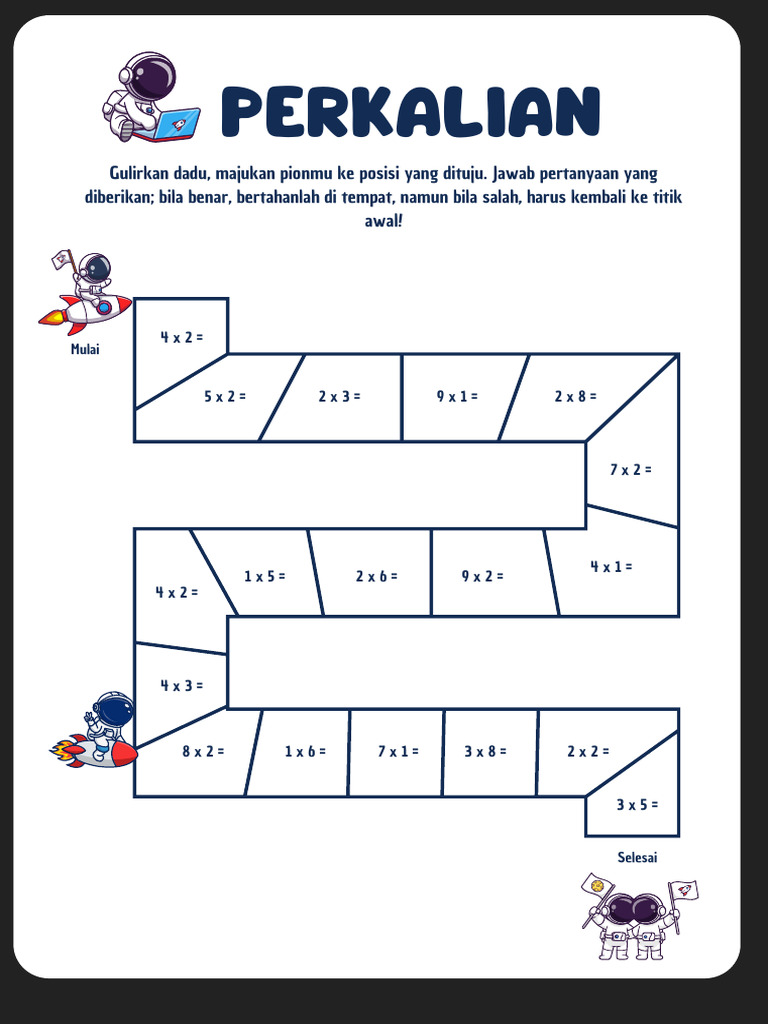 PERKALIAN

Gulirkan dadu, majukan pionmu ke posisi yang dituju. Jawab pertanyaan yang diberikan; bila benar, bertahanlah di tempat, namun bila salah, harus kembali ke titik awal!

Mulai

4 x 2 =

5 x 2 =

2 x 3 =

9 x 1 =

2 x 8 =

7 x 2 =

4 x 1 =

9 x 2 =

2 x 6 =

1 x 5 =

4 x 2 =

4 x 3 =

8 x 2 =

1 x 6 =

7 x 1 =

3 x 8 =

2 x 2 =

3 x 5 =

Selesai