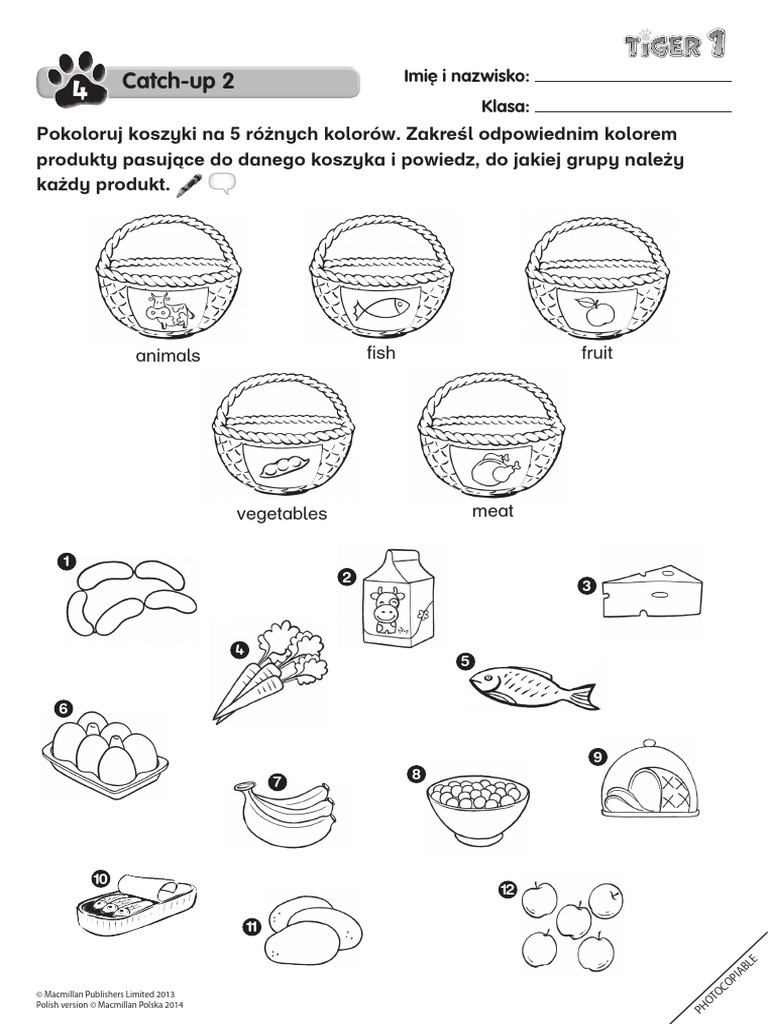 TIGER 1

4 Catch-up 2

Imię i nazwisko:

Klasa:

Pokoloruj koszyki na 5 różnych kolorów. Zakreśl odpowiednim kolorem produkty pasujące do danego koszyka i powiedz, do jakiej grupy należy każdy produkt.

animals

fish

fruit

vegetables

meat

1
2
3
4
5
6
7
8
9
10
11
12

© Macmillan Publishers Limited 2013
Polish version © Macmillan Polska 2014

PHOTOCOPIABLE