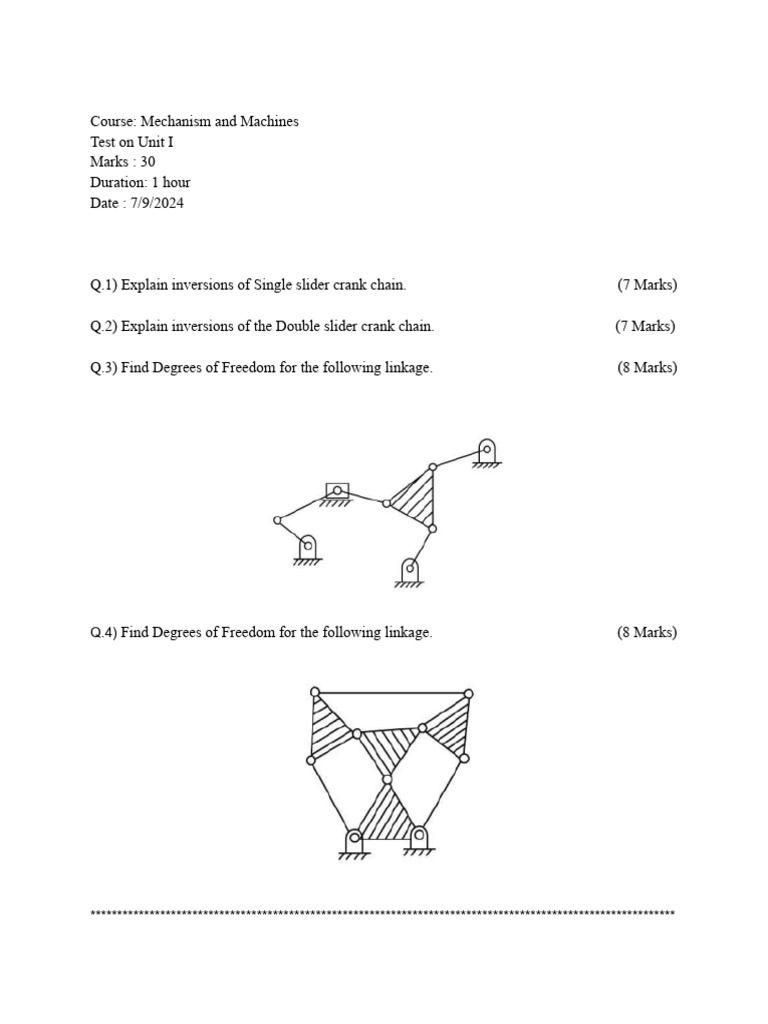 Course: Mechanism and Machines
Test on Unit I
Marks : 30
Duration: 1 hour
Date : 7/9/2024

Q.1) Explain inversions of Single slider crank chain. (7 Marks)

Q.2) Explain inversions of the Double slider crank chain. (7 Marks)

Q.3) Find Degrees of Freedom for the following linkage. (8 Marks)

Q.4) Find Degrees of Freedom for the following linkage. (8 Marks)

****************************************************************************************************