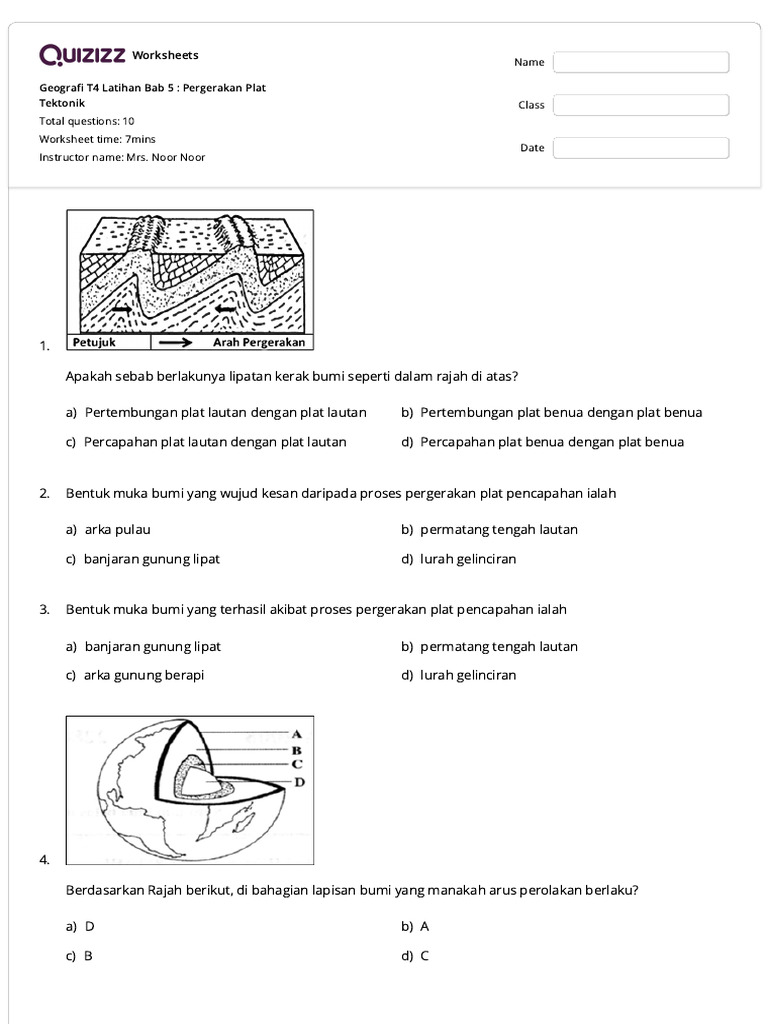 QUIZIZZ Worksheets

Geografi T4 Latihan Bab 5 : Pergerakan Plat Tektonik
Total questions: 10
Worksheet time: 7mins
Instructor name: Mrs. Noor Noor

Name
Class
Date

1.
Petujuk → Arah Pergerakan

Apakah sebab berlakunya lipatan kerak bumi seperti dalam rajah di atas?

a) Pertembungan plat lautan dengan plat lautan
b) Pertembungan plat benua dengan plat benua
c) Percapahan plat lautan dengan plat lautan
d) Percapahan plat benua dengan plat benua

2. Bentuk muka bumi yang wujud kesan daripada proses pergerakan plat pencapahan ialah

a) arka pulau
b) permatang tengah lautan
c) banjaran gunung lipat
d) lurah gelinciran

3. Bentuk muka bumi yang terhasil akibat proses pergerakan plat pencapahan ialah

a) banjaran gunung lipat
b) permatang tengah lautan
c) arka gunung berapi
d) lurah gelinciran

4.
A
B
C
D

Berdasarkan Rajah berikut, di bahagian lapisan bumi yang manakah arus perolakan berlaku?

a) D
b) A
c) B
d) C