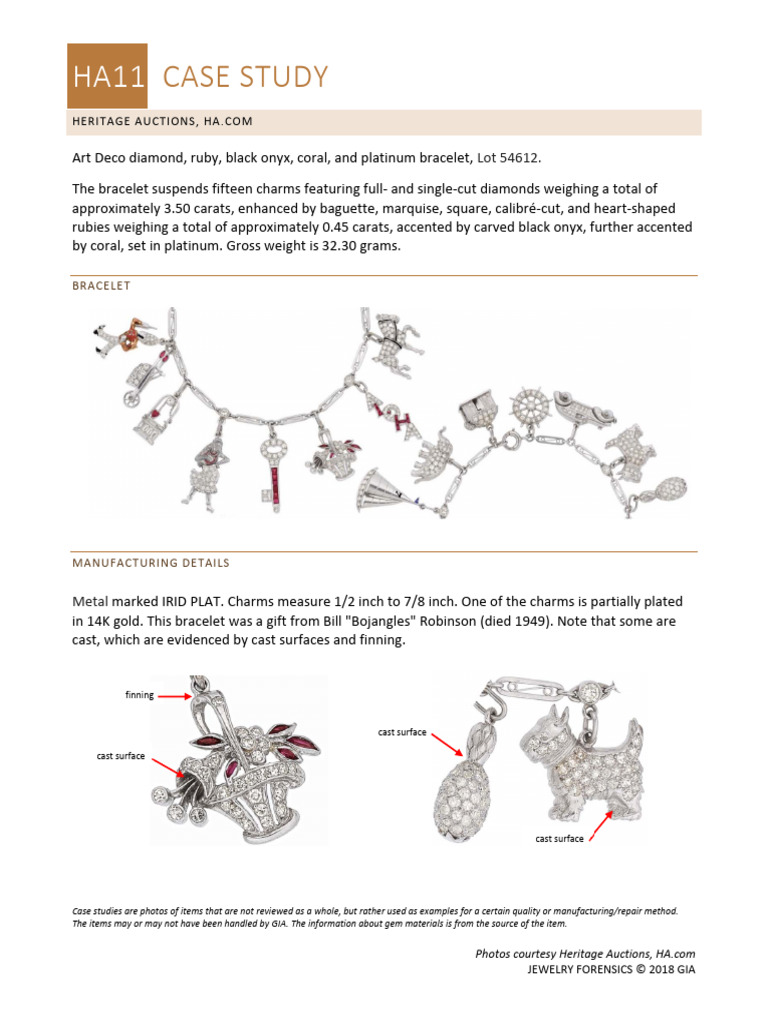 HA11 CASE STUDY

HERITAGE AUCTIONS, HA.COM

Art Deco diamond, ruby, black onyx, coral, and platinum bracelet, Lot 54612.

The bracelet suspends fifteen charms featuring full- and single-cut diamonds weighing a total of approximately 3.50 carats, enhanced by baguette, marquise, square, calibré-cut, and heart-shaped rubies weighing a total of approximately 0.45 carats, accented by carved black onyx, further accented by coral, set in platinum. Gross weight is 32.30 grams.

BRACELET

MANUFACTURING DETAILS

Metal marked IRID PLAT. Charms measure 1/2 inch to 7/8 inch. One of the charms is partially plated in 14K gold. This bracelet was a gift from Bill "Bojangles" Robinson (died 1949). Note that some are cast, which are evidenced by cast surfaces and finning.

finning

cast surface

cast surface

cast surface

Case studies are photos of items that are not reviewed as a whole, but rather used as examples for a certain quality or manufacturing/repair method. The items may or may not have been handled by GIA. The information about gem materials is from the source of the item.

Photos courtesy Heritage Auctions, HA.com
JEWELRY FORENSICS © 2018 GIA