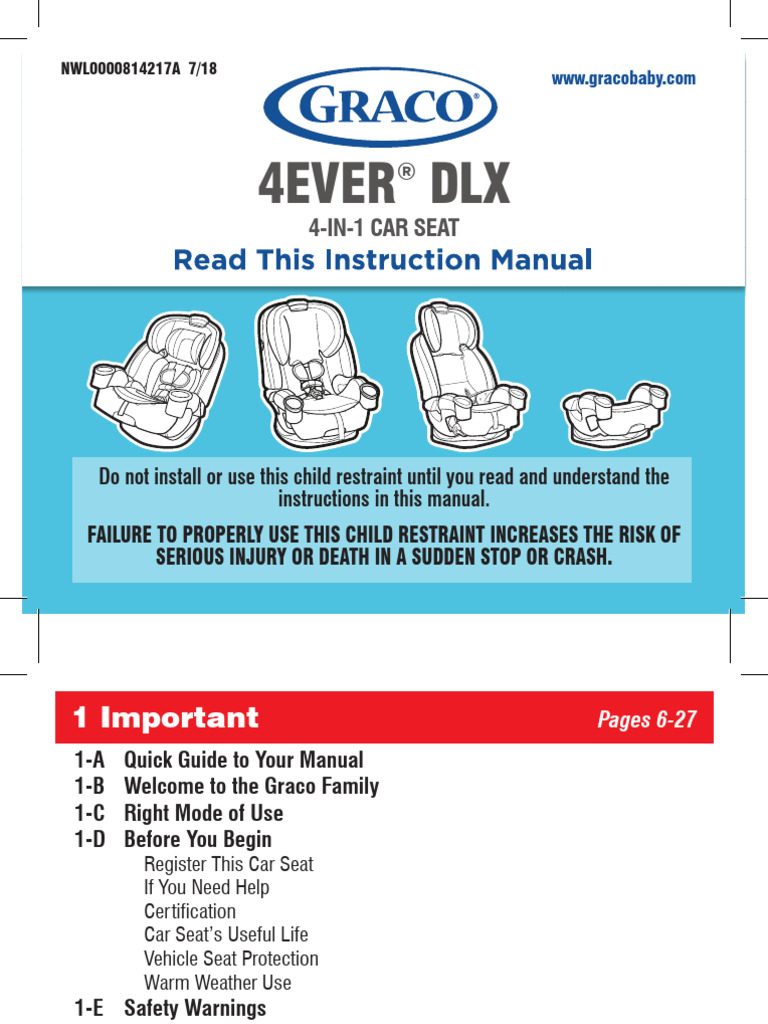 NWL0000814217A 7/18

www.gracobaby.com

GRACO®

4EVER® DLX

4-IN-1 CAR SEAT

Read This Instruction Manual

Do not install or use this child restraint until you read and understand the instructions in this manual.

FAILURE TO PROPERLY USE THIS CHILD RESTRAINT INCREASES THE RISK OF SERIOUS INJURY OR DEATH IN A SUDDEN STOP OR CRASH.

1 Important

Pages 6-27

1-A Quick Guide to Your Manual
1-B Welcome to the Graco Family
1-C Right Mode of Use
1-D Before You Begin
Register This Car Seat
If You Need Help
Certification
Car Seat's Useful Life
Vehicle Seat Protection
Warm Weather Use
1-E Safety Warnings