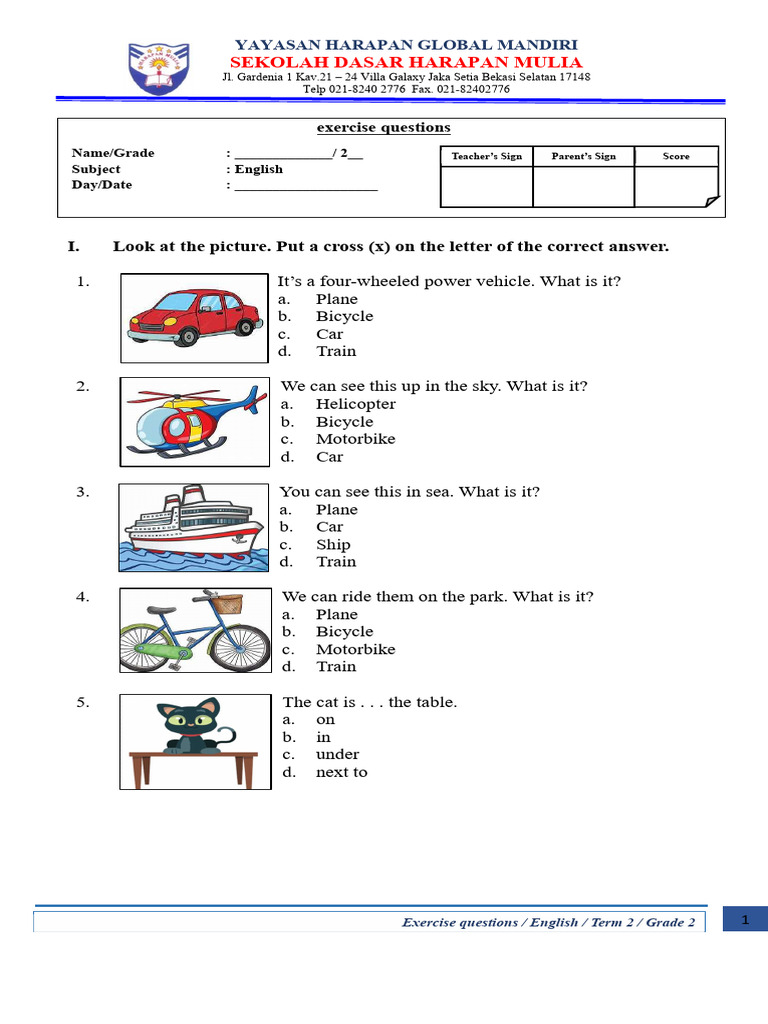 YAYASAN HARAPAN GLOBAL MANDIRI
SEKOLAH DASAR HARAPAN MULIA
Jl. Gardenia 1 Kav.21 – 24 Villa Galaxy Jaka Setia Bekasi Selatan 17148
Telp 021-8240 2776 Fax. 021-82402776

exercise questions

Name/Grade : ______________/ 2__
Subject : English
Day/Date : ____________________

| Teacher's Sign | Parent's Sign | Score |
|---|---|---|
| | | |

I. Look at the picture. Put a cross (x) on the letter of the correct answer.

1. It's a four-wheeled power vehicle. What is it?
a. Plane
b. Bicycle
c. Car
d. Train

2. We can see this up in the sky. What is it?
a. Helicopter
b. Bicycle
c. Motorbike
d. Car

3. You can see this in sea. What is it?
a. Plane
b. Car
c. Ship
d. Train

4. We can ride them on the park. What is it?
a. Plane
b. Bicycle
c. Motorbike
d. Train

5. The cat is . . . the table.
a. on
b. in
c. under
d. next to

Exercise questions / English / Term 2 / Grade 2
1