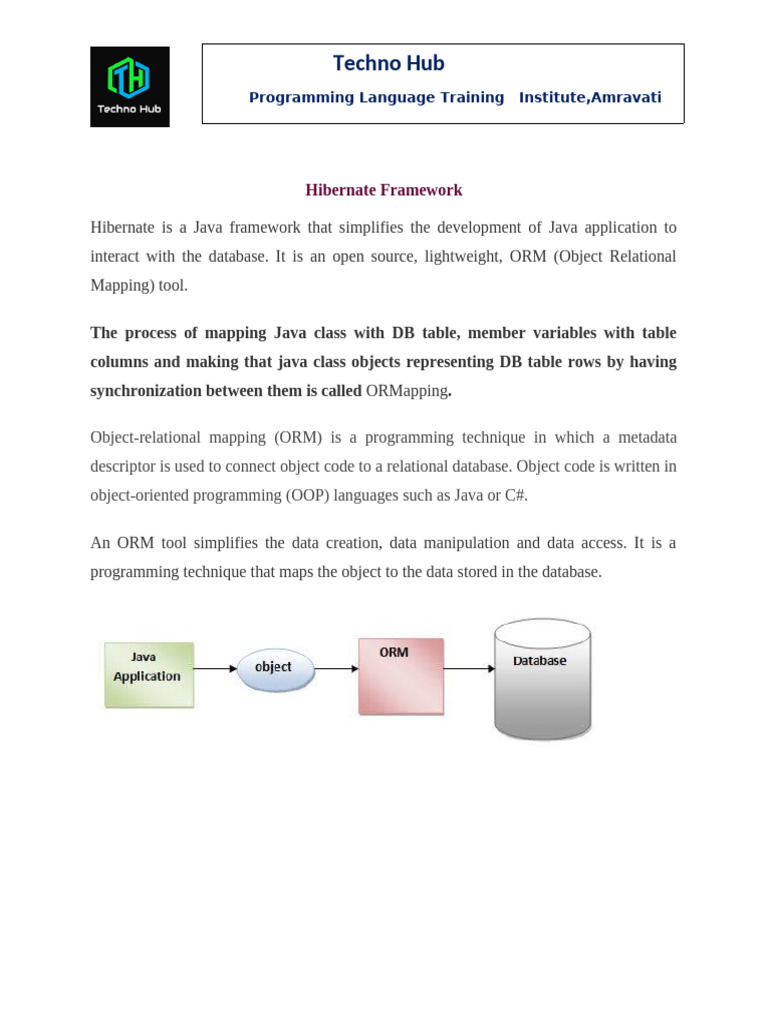 TH
Techno Hub

Techno Hub
Programming Language Training Institute,Amravati

Hibernate Framework

Hibernate is a Java framework that simplifies the development of Java application to interact with the database. It is an open source, lightweight, ORM (Object Relational Mapping) tool.

The process of mapping Java class with DB table, member variables with table columns and making that java class objects representing DB table rows by having synchronization between them is called ORMapping.

Object-relational mapping (ORM) is a programming technique in which a metadata descriptor is used to connect object code to a relational database. Object code is written in object-oriented programming (OOP) languages such as Java or C#.

An ORM tool simplifies the data creation, data manipulation and data access. It is a programming technique that maps the object to the data stored in the database.

Java Application
object
ORM
Database