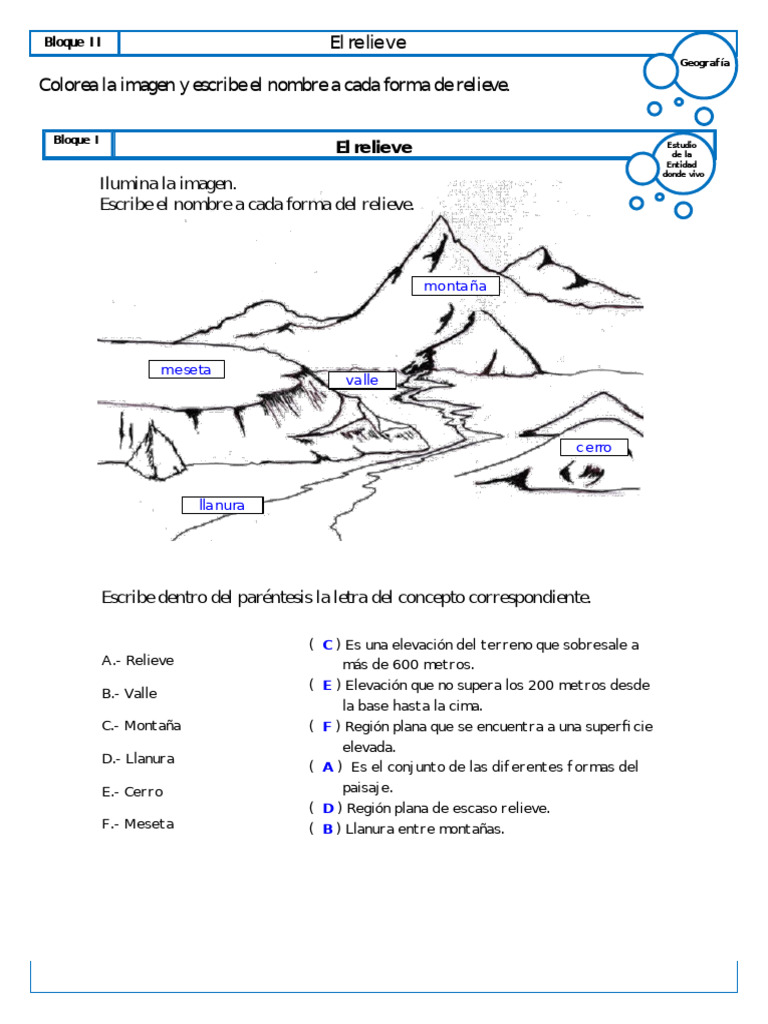 Bloque II

El relieve

Geografía

Colorea la imagen y escribe el nombre a cada forma de relieve.

Bloque I

El relieve

Estudio de la Entidad donde vivo

Ilumina la imagen.
Escribe el nombre a cada forma del relieve.

montaña

meseta

valle

cerro

llanura

Escribe dentro del paréntesis la letra del concepto correspondiente.

A.- Relieve

B.- Valle

C.- Montaña

D.- Llanura

E.- Cerro

F.- Meseta

( C ) Es una elevación del terreno que sobresale a más de 600 metros.

( E ) Elevación que no supera los 200 metros desde la base hasta la cima.

( F ) Región plana que se encuentra a una superficie elevada.

( A ) Es el conjunto de las diferentes formas del paisaje.

( D ) Región plana de escaso relieve.

( B ) Llanura entre montañas.