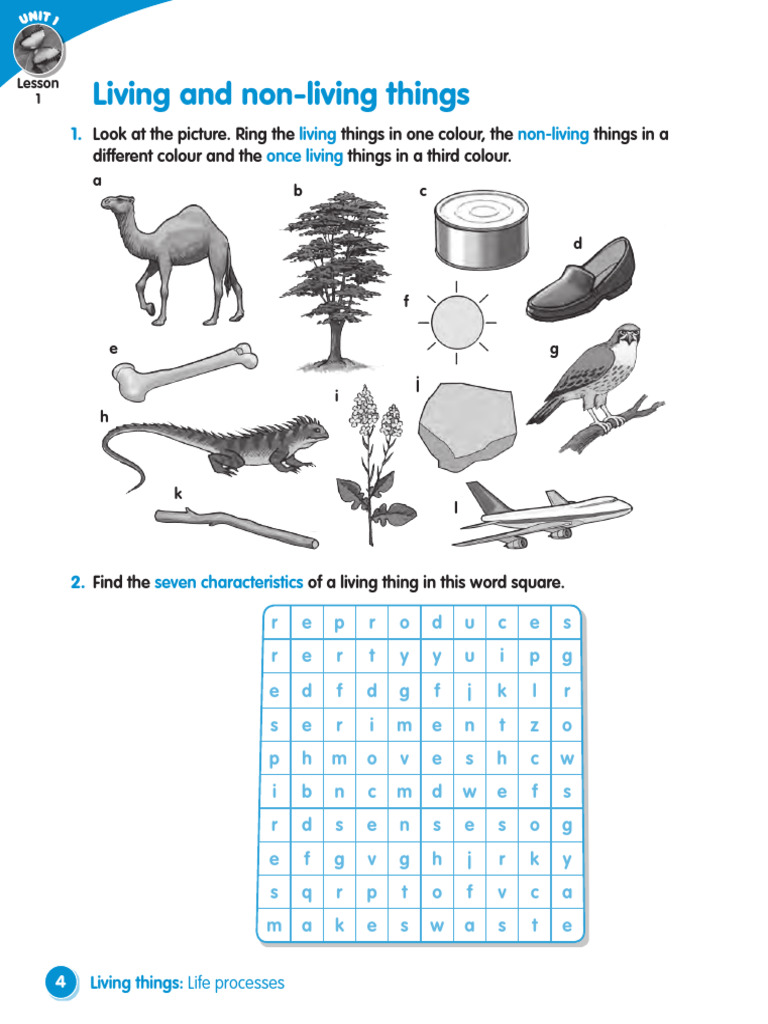 UNIT 1

Lesson 1

Living and non-living things

1. Look at the picture. Ring the living things in one colour, the non-living things in a different colour and the once living things in a third colour.

a
b
c
d
e
f
g
h
i
j
k
l

2. Find the seven characteristics of a living thing in this word square.

| r | e | p | r | o | d | u | c | e | s |
|---|---|---|---|---|---|---|---|---|---|
| r | e | r | t | y | y | u | i | p | g |
| e | d | f | d | g | f | j | k | l | r |
| s | e | r | i | m | e | n | t | z | o |
| p | h | m | o | v | e | s | h | c | w |
| i | b | n | c | m | d | w | e | f | s |
| r | d | s | e | n | s | e | s | o | g |
| e | f | g | v | g | h | j | r | k | y |
| s | q | r | p | t | o | f | v | c | a |
| m | a | k | e | s | w | a | s | t | e |

4 Living things: Life processes