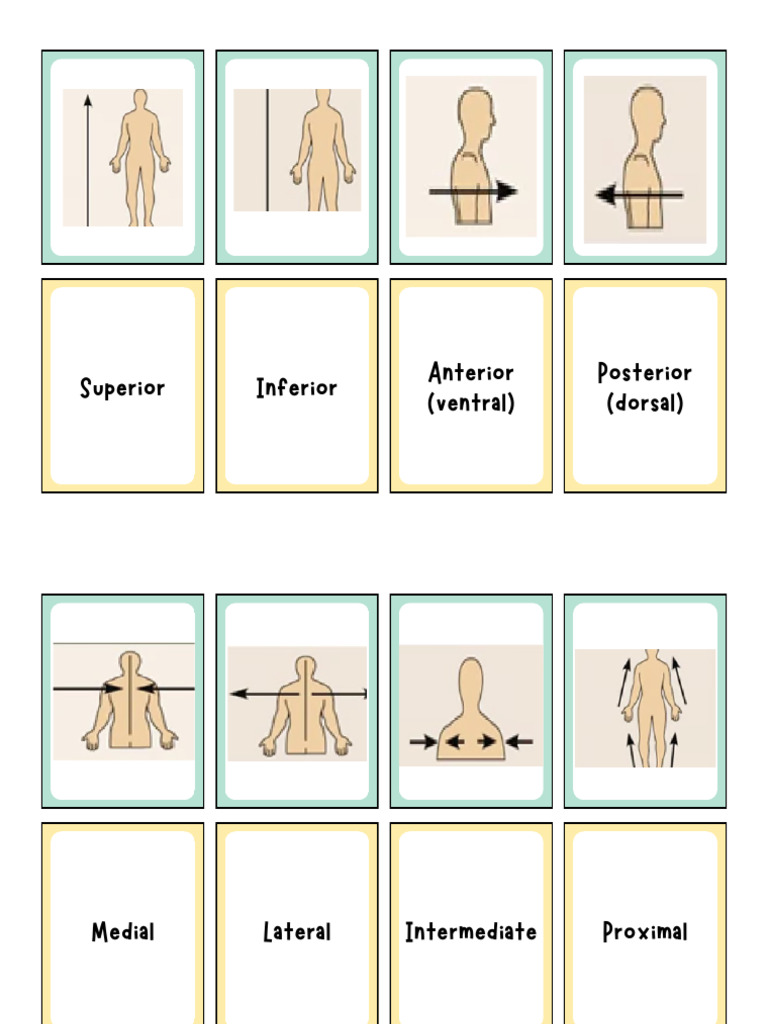 Superior

Inferior

Anterior (ventral)

Posterior (dorsal)

Medial

Lateral

Intermediate

Proximal