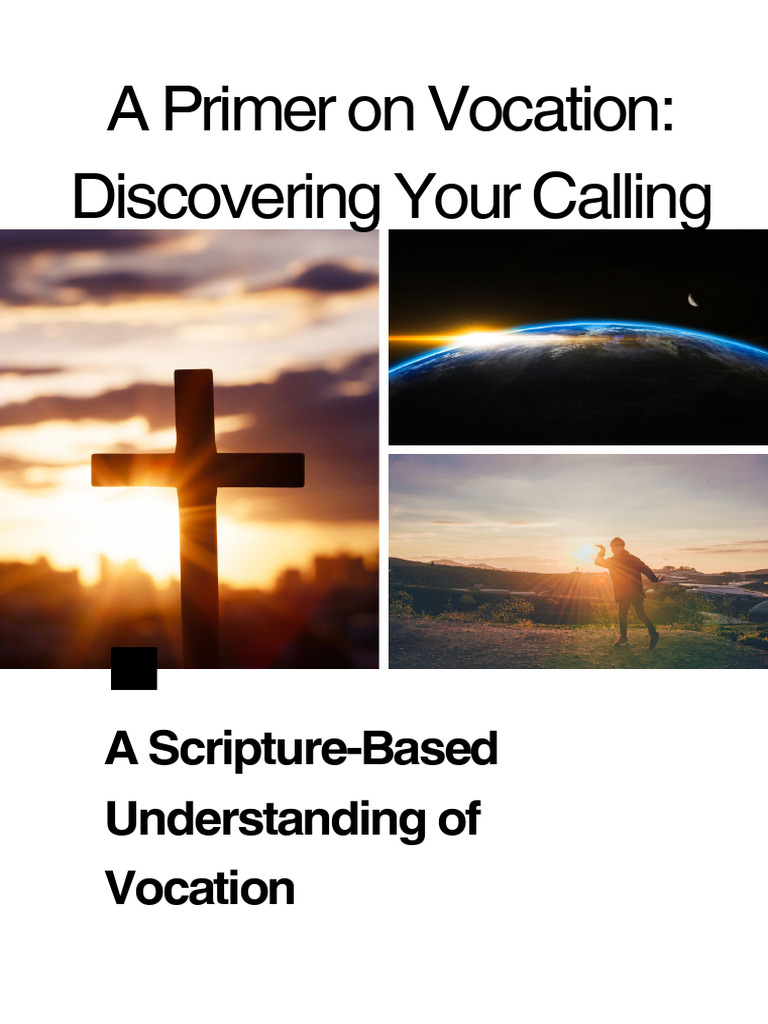 A Primer on Vocation: Discovering Your Calling

A Scripture-Based Understanding of Vocation