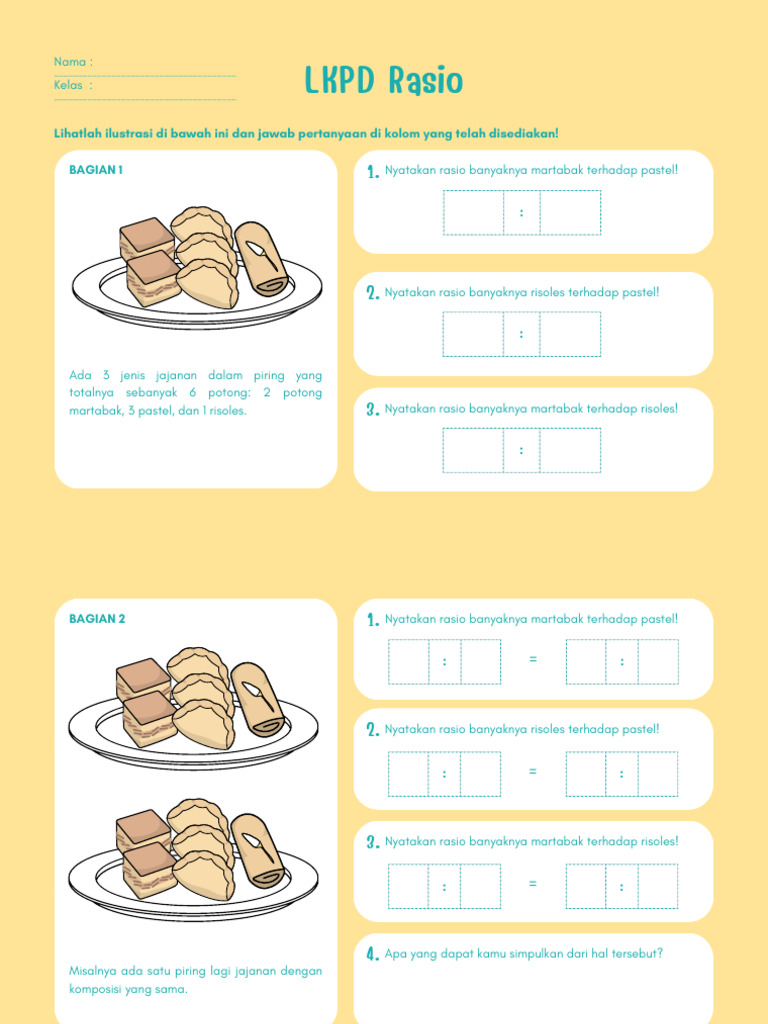 Nama :
Kelas :

LKPD Rasio

Lihatlah ilustrasi di bawah ini dan jawab pertanyaan di kolom yang telah disediakan!

BAGIAN 1

Ada 3 jenis jajanan dalam piring yang totalnya sebanyak 6 potong: 2 potong martabak, 3 pastel, dan 1 risoles.

1. Nyatakan rasio banyaknya martabak terhadap pastel!

:

2. Nyatakan rasio banyaknya risoles terhadap pastel!

:

3. Nyatakan rasio banyaknya martabak terhadap risoles!

:

BAGIAN 2

Misalnya ada satu piring lagi jajanan dengan komposisi yang sama.

1. Nyatakan rasio banyaknya martabak terhadap pastel!

: = :

2. Nyatakan rasio banyaknya risoles terhadap pastel!

: = :

3. Nyatakan rasio banyaknya martabak terhadap risoles!

: = :

4. Apa yang dapat kamu simpulkan dari hal tersebut?