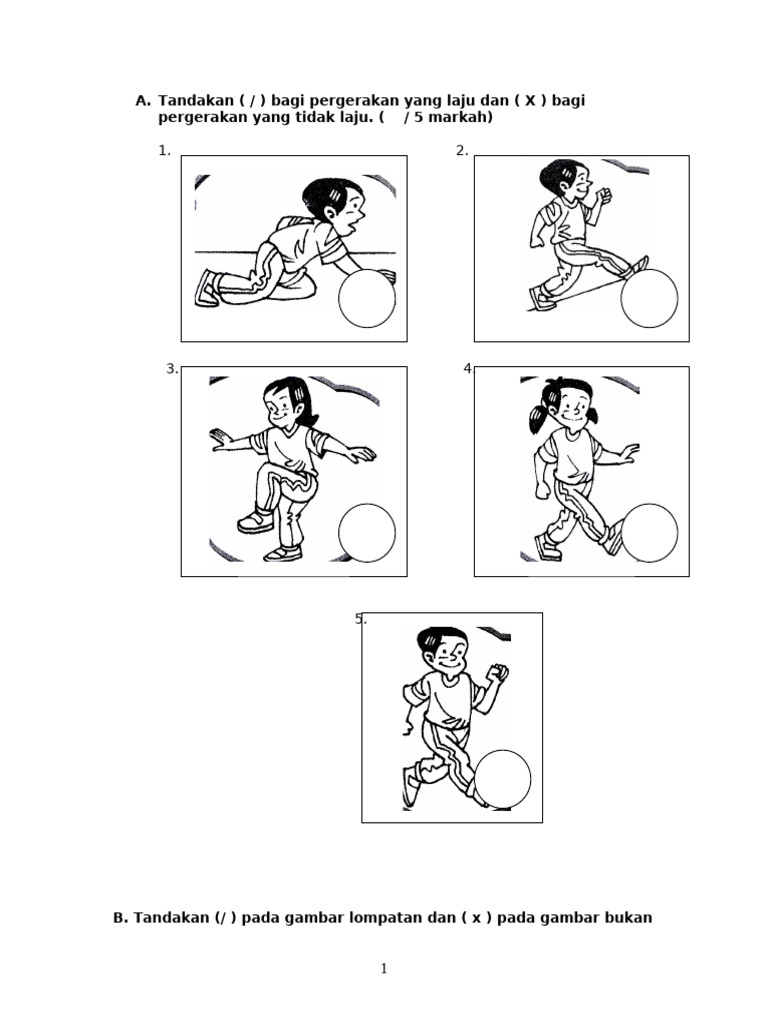 A. Tandakan ( / ) bagi pergerakan yang laju dan ( X ) bagi pergerakan yang tidak laju. (    / 5 markah)

1.

2.

3.

4

5.

B. Tandakan (/ ) pada gambar lompatan dan ( x ) pada gambar bukan

1