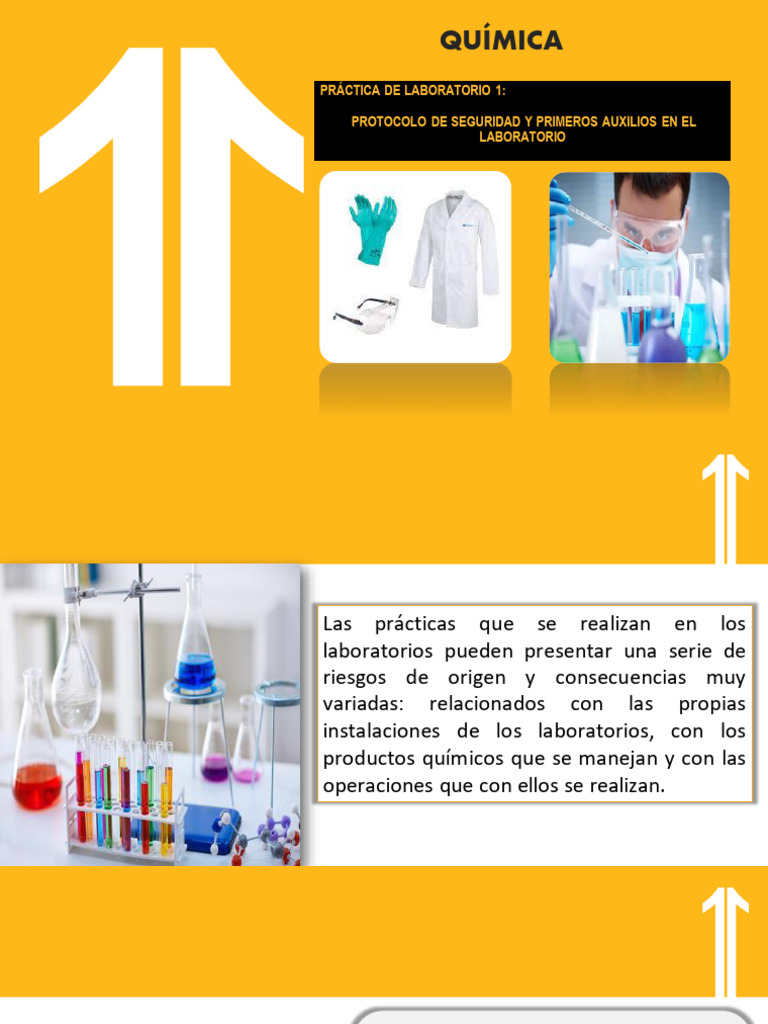 QUÍMICA

PRÁCTICA DE LABORATORIO 1:

PROTOCOLO DE SEGURIDAD Y PRIMEROS AUXILIOS EN EL LABORATORIO

Las prácticas que se realizan en los laboratorios pueden presentar una serie de riesgos de origen y consecuencias muy variadas: relacionados con las propias instalaciones de los laboratorios, con los productos químicos que se manejan y con las operaciones que con ellos se realizan.