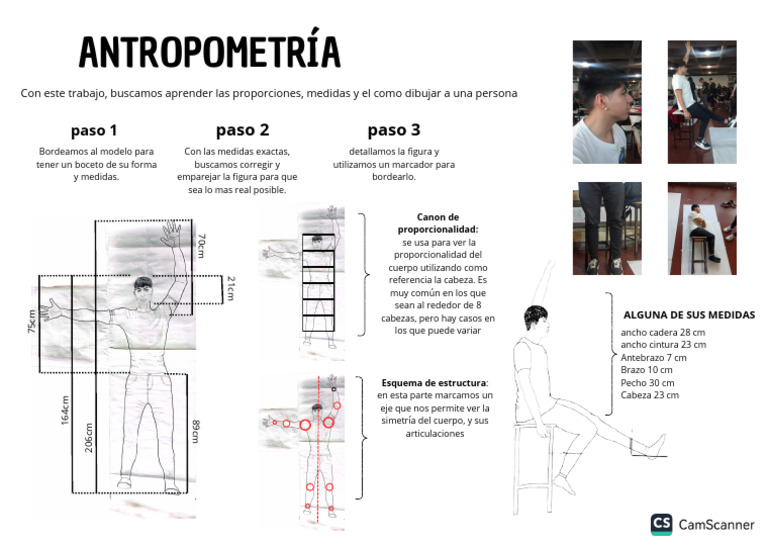 ANTROPOMETRÍA

Con este trabajo, buscamos aprender las proporciones, medidas y el como dibujar a una persona

paso 1

Bordeamos al modelo para tener un boceto de su forma y medidas.

paso 2

Con las medidas exactas, buscamos corregir y emparejar la figura para que sea lo mas real posible.

paso 3

detallamos la figura y utilizamos un marcador para bordearlo.

70cm

21cm

75cm

164cm

206cm

89cm

Canon de proporcionalidad: se usa para ver la proporcionalidad del cuerpo utilizando como referencia la cabeza. Es muy común en los que sean al rededor de 8 cabezas, pero hay casos en los que puede variar

Esquema de estructura: en esta parte marcamos un eje que nos permite ver la simetría del cuerpo, y sus articulaciones

ALGUNA DE SUS MEDIDAS
ancho cadera 28 cm
ancho cintura 23 cm
Antebrazo 7 cm
Brazo 10 cm
Pecho 30 cm
Cabeza 23 cm

CS CamScanner