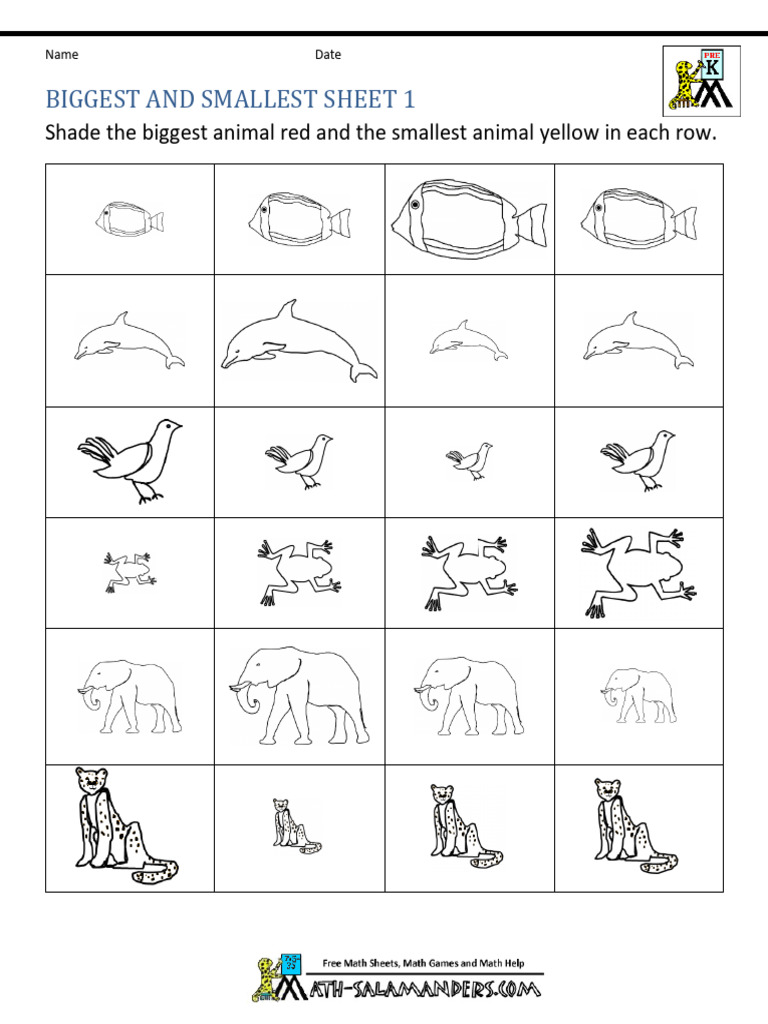 Name Date

PRE K

BIGGEST AND SMALLEST SHEET 1

Shade the biggest animal red and the smallest animal yellow in each row.

Free Math Sheets, Math Games and Math Help

MATH-SALAMANDERS.COM