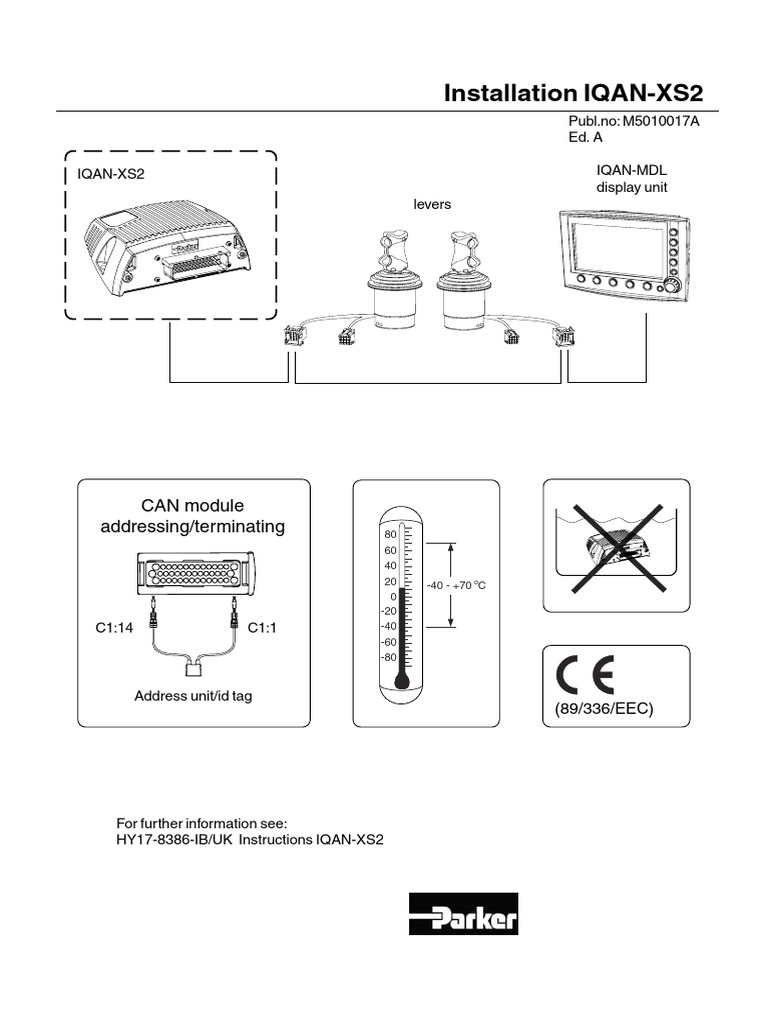 Installation IQAN-XS2

Publ.no: M5010017A
Ed. A

IQAN-XS2

levers

IQAN-MDL
display unit

CAN module addressing/terminating

C1:14

C1:1

Address unit/id tag

80
60
40
20
0
-20
-40
-60
-80

-40 - +70 °C

CE

(89/336/EEC)

For further information see:
HY17-8386-IB/UK Instructions IQAN-XS2

Parker