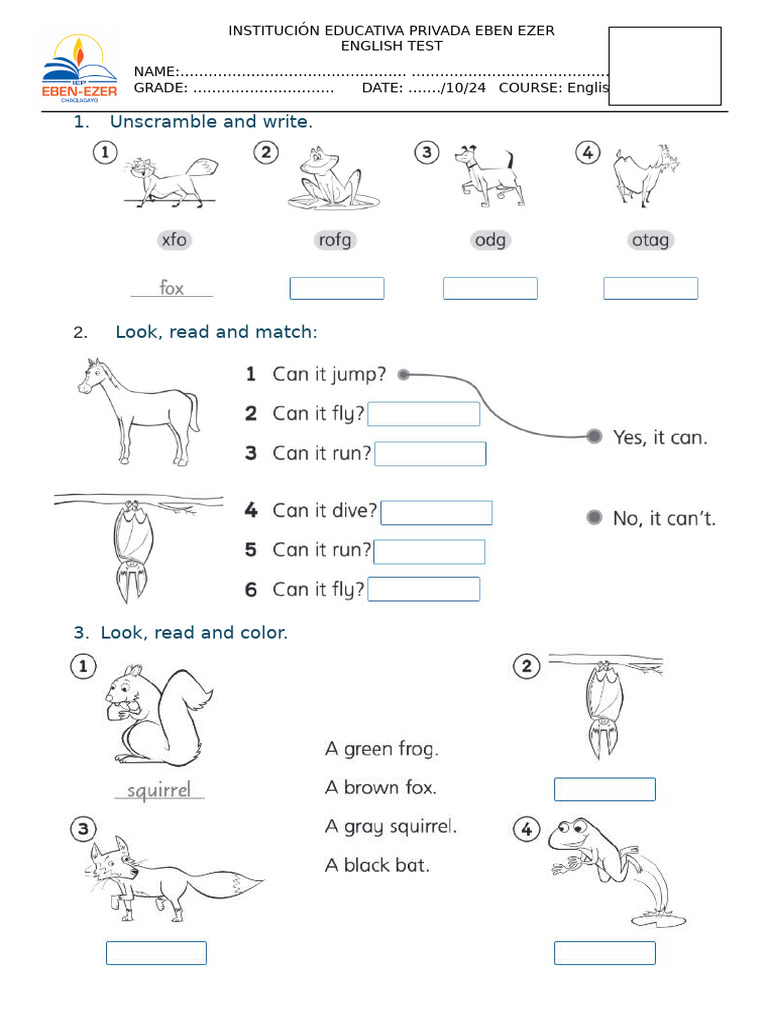 IEP EBEN-EZER CHACLACAYO

INSTITUCIÓN EDUCATIVA PRIVADA EBEN EZER
ENGLISH TEST

NAME:................................................ ..........................................
GRADE: ..............................	DATE: ......./10/24 COURSE: Englis

1. Unscramble and write.

1 xfo fox
2 rofg
3 odg
4 otag

2. Look, read and match:

1 Can it jump?
2 Can it fly?
3 Can it run?
4 Can it dive?
5 Can it run?
6 Can it fly?

Yes, it can.
No, it can't.

3. Look, read and color.

1 squirrel
2
3
4

A green frog.
A brown fox.
A gray squirrel.
A black bat.