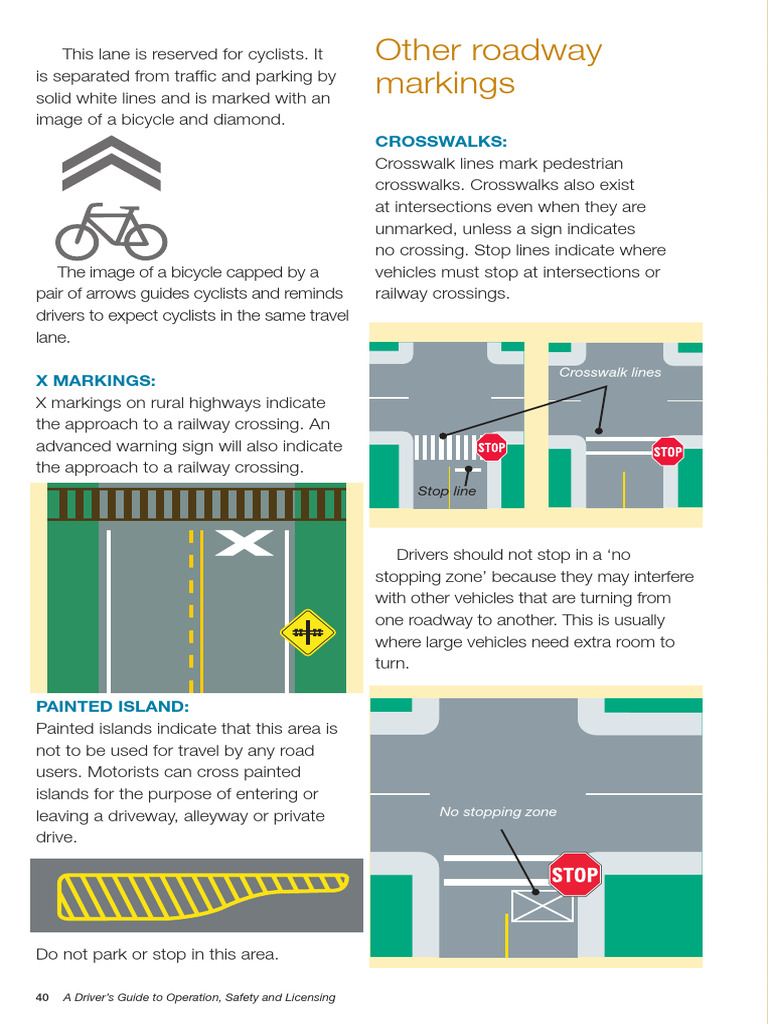 This lane is reserved for cyclists. It is separated from traffic and parking by solid white lines and is marked with an image of a bicycle and diamond.

The image of a bicycle capped by a pair of arrows guides cyclists and reminds drivers to expect cyclists in the same travel lane.

X MARKINGS:
X markings on rural highways indicate the approach to a railway crossing. An advanced warning sign will also indicate the approach to a railway crossing.

PAINTED ISLAND:
Painted islands indicate that this area is not to be used for travel by any road users. Motorists can cross painted islands for the purpose of entering or leaving a driveway, alleyway or private drive.

Do not park or stop in this area.

Other roadway markings

CROSSWALKS:
Crosswalk lines mark pedestrian crosswalks. Crosswalks also exist at intersections even when they are unmarked, unless a sign indicates no crossing. Stop lines indicate where vehicles must stop at intersections or railway crossings.

Crosswalk lines

STOP

STOP

Stop line

Drivers should not stop in a 'no stopping zone' because they may interfere with other vehicles that are turning from one roadway to another. This is usually where large vehicles need extra room to turn.

No stopping zone

STOP

40 A Driver's Guide to Operation, Safety and Licensing