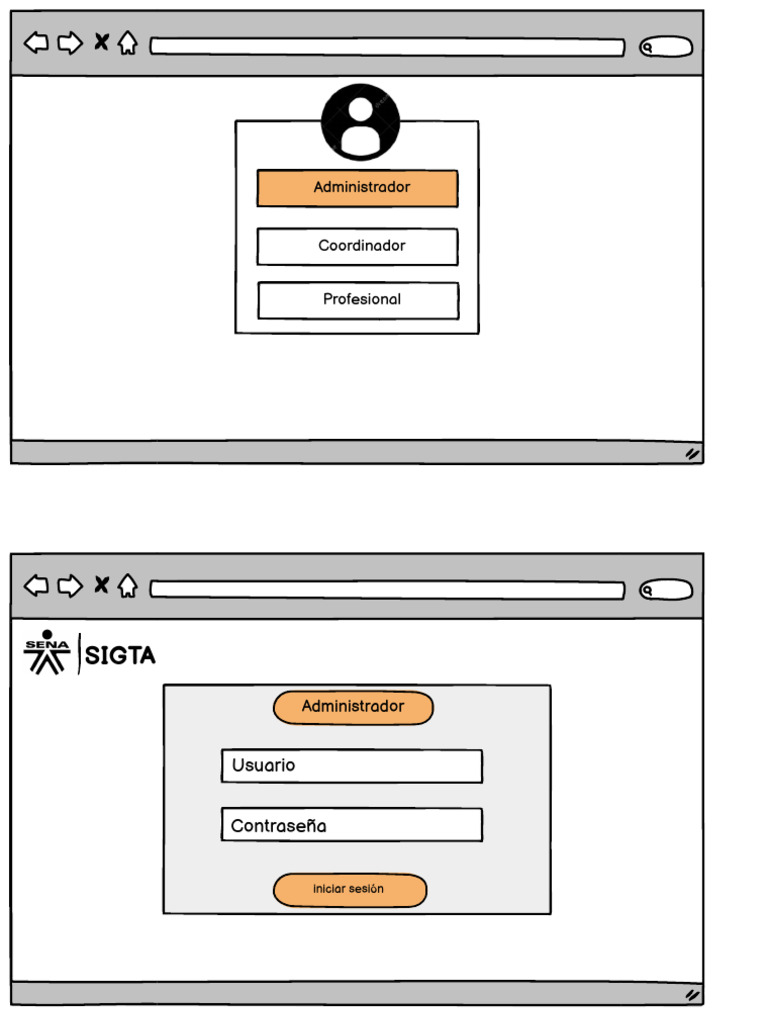 Administrador

Coordinador

Profesional

SENA SIGTA

Administrador

Usuario

Contraseña

Iniciar sesión