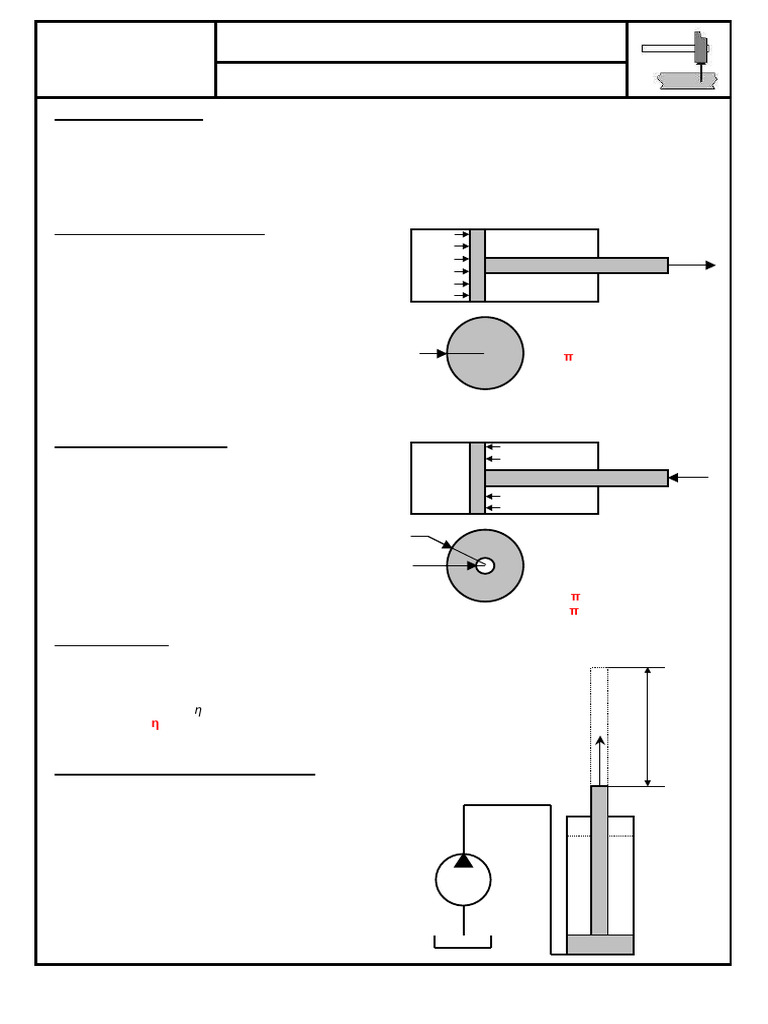 $\pi$

$\pi$
$\pi$

$\eta$
$\eta$