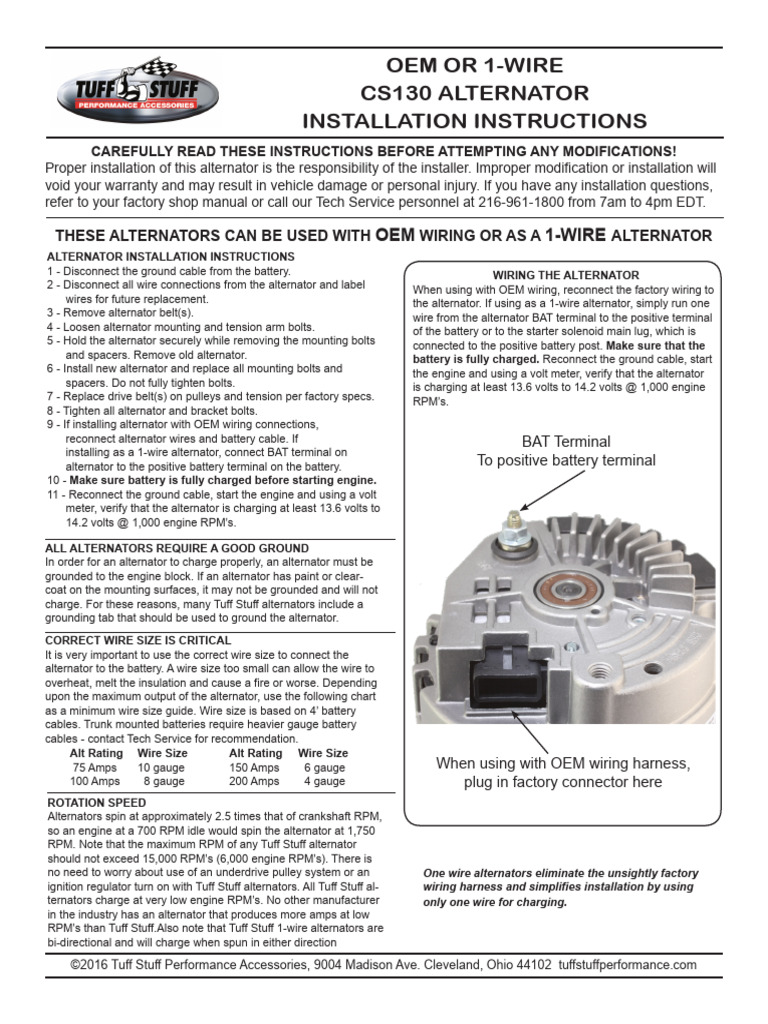 TUFF STUFF
PERFORMANCE ACCESSORIES

OEM OR 1-WIRE
CS130 ALTERNATOR
INSTALLATION INSTRUCTIONS

CAREFULLY READ THESE INSTRUCTIONS BEFORE ATTEMPTING ANY MODIFICATIONS!
Proper installation of this alternator is the responsibility of the installer. Improper modification or installation will void your warranty and may result in vehicle damage or personal injury. If you have any installation questions, refer to your factory shop manual or call our Tech Service personnel at 216-961-1800 from 7am to 4pm EDT.

THESE ALTERNATORS CAN BE USED WITH OEM WIRING OR AS A 1-WIRE ALTERNATOR

ALTERNATOR INSTALLATION INSTRUCTIONS
1 - Disconnect the ground cable from the battery.
2 - Disconnect all wire connections from the alternator and label wires for future replacement.
3 - Remove alternator belt(s).
4 - Loosen alternator mounting and tension arm bolts.
5 - Hold the alternator securely while removing the mounting bolts and spacers. Remove old alternator.
6 - Install new alternator and replace all mounting bolts and spacers. Do not fully tighten bolts.
7 - Replace drive belt(s) on pulleys and tension per factory specs.
8 - Tighten all alternator and bracket bolts.
9 - If installing alternator with OEM wiring connections, reconnect alternator wires and battery cable. If installing as a 1-wire alternator, connect BAT terminal on alternator to the positive battery terminal on the battery.
10 - Make sure battery is fully charged before starting engine.
11 - Reconnect the ground cable, start the engine and using a volt meter, verify that the alternator is charging at least 13.6 volts to 14.2 volts @ 1,000 engine RPM's.

ALL ALTERNATORS REQUIRE A GOOD GROUND
In order for an alternator to charge properly, an alternator must be grounded to the engine block. If an alternator has paint or clear-coat on the mounting surfaces, it may not be grounded and will not charge. For these reasons, many Tuff Stuff alternators include a grounding tab that should be used to ground the alternator.

CORRECT WIRE SIZE IS CRITICAL
It is very important to use the correct wire size to connect the alternator to the battery. A wire size too small can allow the wire to overheat, melt the insulation and cause a fire or worse. Depending upon the maximum output of the alternator, use the following chart as a minimum wire size guide. Wire size is based on 4' battery cables. Trunk mounted batteries require heavier gauge battery cables - contact Tech Service for recommendation.

| Alt Rating | Wire Size | Alt Rating | Wire Size |
|---|---|---|---|
| 75 Amps | 10 gauge | 150 Amps | 6 gauge |
| 100 Amps | 8 gauge | 200 Amps | 4 gauge |

ROTATION SPEED
Alternators spin at approximately 2.5 times that of crankshaft RPM, so an engine at a 700 RPM idle would spin the alternator at 1,750 RPM. Note that the maximum RPM of any Tuff Stuff alternator should not exceed 15,000 RPM's (6,000 engine RPM's). There is no need to worry about use of an underdrive pulley system or an ignition regulator turn on with Tuff Stuff alternators. All Tuff Stuff alternators charge at very low engine RPM's. No other manufacturer in the industry has an alternator that produces more amps at low RPM's than Tuff Stuff.Also note that Tuff Stuff 1-wire alternators are bi-directional and will charge when spun in either direction

WIRING THE ALTERNATOR
When using with OEM wiring, reconnect the factory wiring to the alternator. If using as a 1-wire alternator, simply run one wire from the alternator BAT terminal to the positive terminal of the battery or to the starter solenoid main lug, which is connected to the positive battery post. Make sure that the battery is fully charged. Reconnect the ground cable, start the engine and using a volt meter, verify that the alternator is charging at least 13.6 volts to 14.2 volts @ 1,000 engine RPM's.

BAT Terminal
To positive battery terminal

When using with OEM wiring harness, plug in factory connector here

One wire alternators eliminate the unsightly factory wiring harness and simplifies installation by using only one wire for charging.

©2016 Tuff Stuff Performance Accessories, 9004 Madison Ave. Cleveland, Ohio 44102 tuffstuffperformance.com