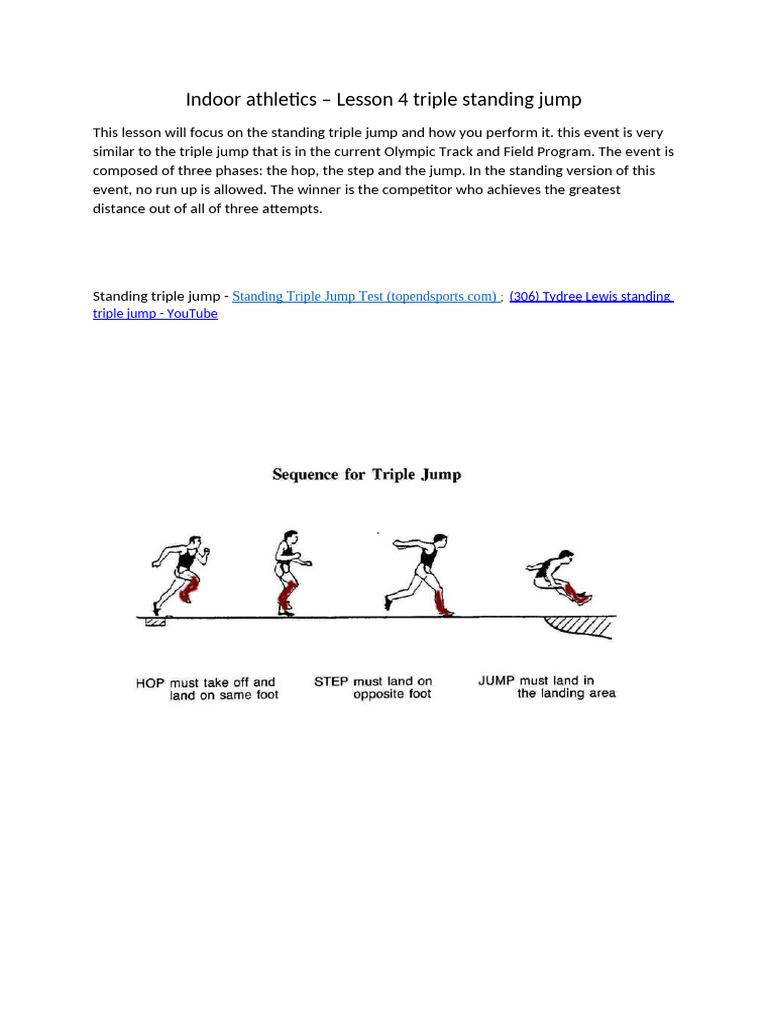 Indoor athletics – Lesson 4 triple standing jump

This lesson will focus on the standing triple jump and how you perform it. this event is very similar to the triple jump that is in the current Olympic Track and Field Program. The event is composed of three phases: the hop, the step and the jump. In the standing version of this event, no run up is allowed. The winner is the competitor who achieves the greatest distance out of all of three attempts.

Standing triple jump - Standing Triple Jump Test (topendsports.com) ; (306) Tydree Lewis standing triple jump - YouTube

Sequence for Triple Jump

HOP must take off and land on same foot

STEP must land on opposite foot

JUMP must land in the landing area