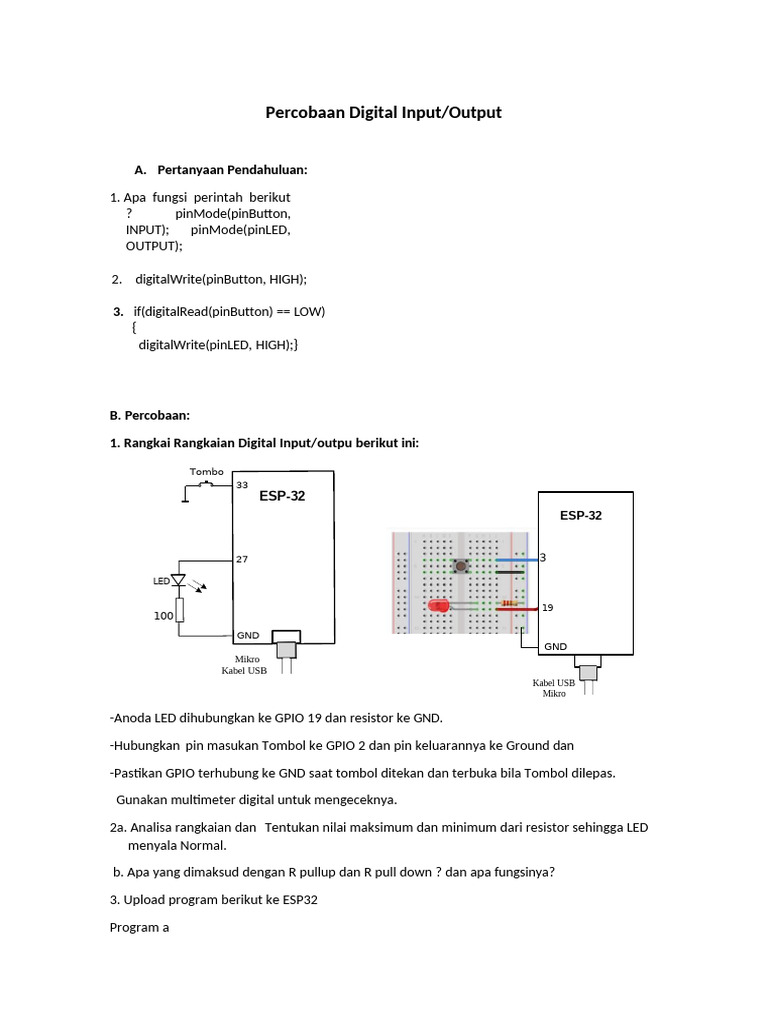 Percobaan Digital Input/Output

A. Pertanyaan Pendahuluan:

1. Apa fungsi perintah berikut ? pinMode(pinButton, INPUT); pinMode(pinLED, OUTPUT);

2. digitalWrite(pinButton, HIGH);

3. if(digitalRead(pinButton) == LOW)
{
digitalWrite(pinLED, HIGH);}

B. Percobaan:

1. Rangkai Rangkaian Digital Input/outpu berikut ini:

Tombo
33
ESP-32
27
LED
100
GND
Mikro
Kabel USB

ESP-32
3
19
GND
Kabel USB
Mikro

-Anoda LED dihubungkan ke GPIO 19 dan resistor ke GND.

-Hubungkan pin masukan Tombol ke GPIO 2 dan pin keluarannya ke Ground dan

-Pastikan GPIO terhubung ke GND saat tombol ditekan dan terbuka bila Tombol dilepas.

Gunakan multimeter digital untuk mengeceknya.

2a. Analisa rangkaian dan Tentukan nilai maksimum dan minimum dari resistor sehingga LED menyala Normal.

b. Apa yang dimaksud dengan R pullup dan R pull down ? dan apa fungsinya?

3. Upload program berikut ke ESP32

Program a