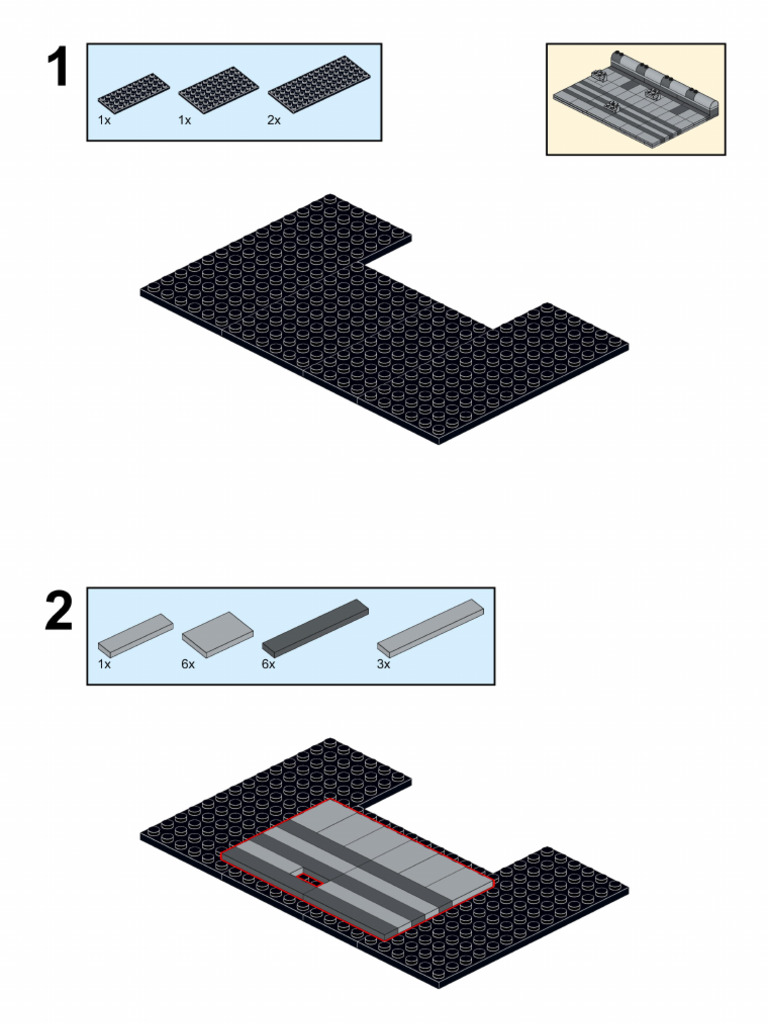 1

1x 1x 2x

2

1x 6x 6x 3x