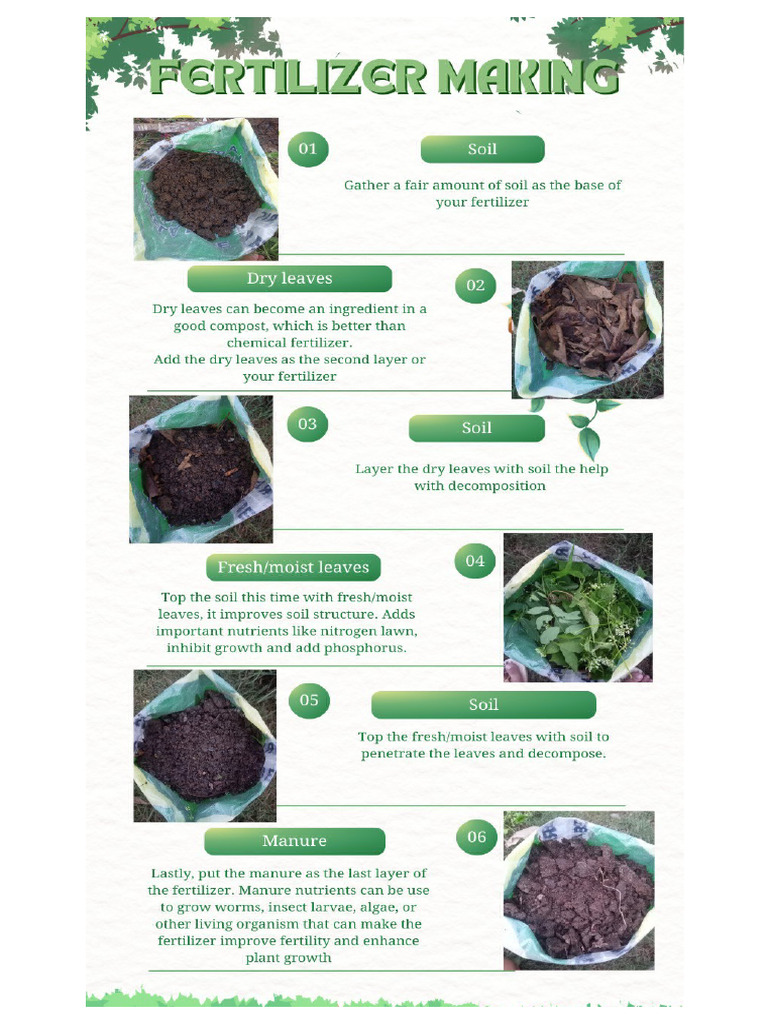 FERTILIZER MAKING

01

Soil

Gather a fair amount of soil as the base of your fertilizer

Dry leaves

02

Dry leaves can become an ingredient in a good compost, which is better than chemical fertilizer.
Add the dry leaves as the second layer or your fertilizer

03

Soil

Layer the dry leaves with soil the help with decomposition

Fresh/moist leaves

04

Top the soil this time with fresh/moist leaves, it improves soil structure. Adds important nutrients like nitrogen lawn, inhibit growth and add phosphorus.

05

Soil

Top the fresh/moist leaves with soil to penetrate the leaves and decompose.

Manure

06

Lastly, put the manure as the last layer of the fertilizer. Manure nutrients can be use to grow worms, insect larvae, algae, or other living organism that can make the fertilizer improve fertility and enhance plant growth