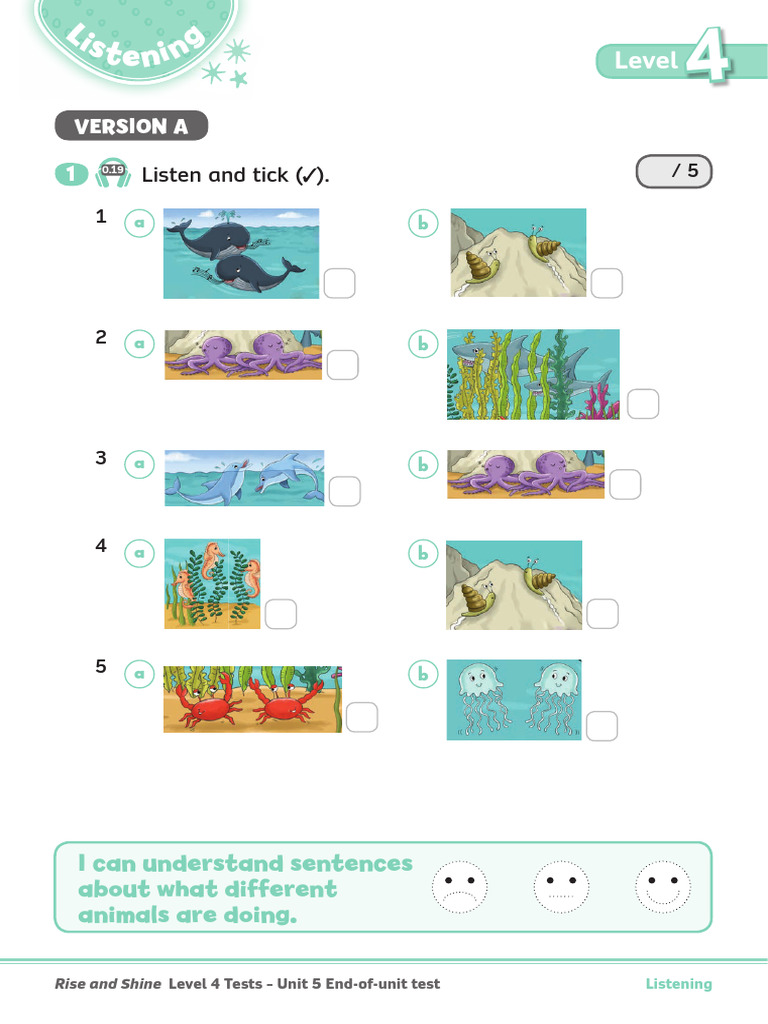 Listening

Level 4

VERSION A

1 0.19 Listen and tick (✓).

/ 5

1 a b

2 a b

3 a b

4 a b

5 a b

I can understand sentences about what different animals are doing.

Rise and Shine Level 4 Tests – Unit 5 End-of-unit test

Listening