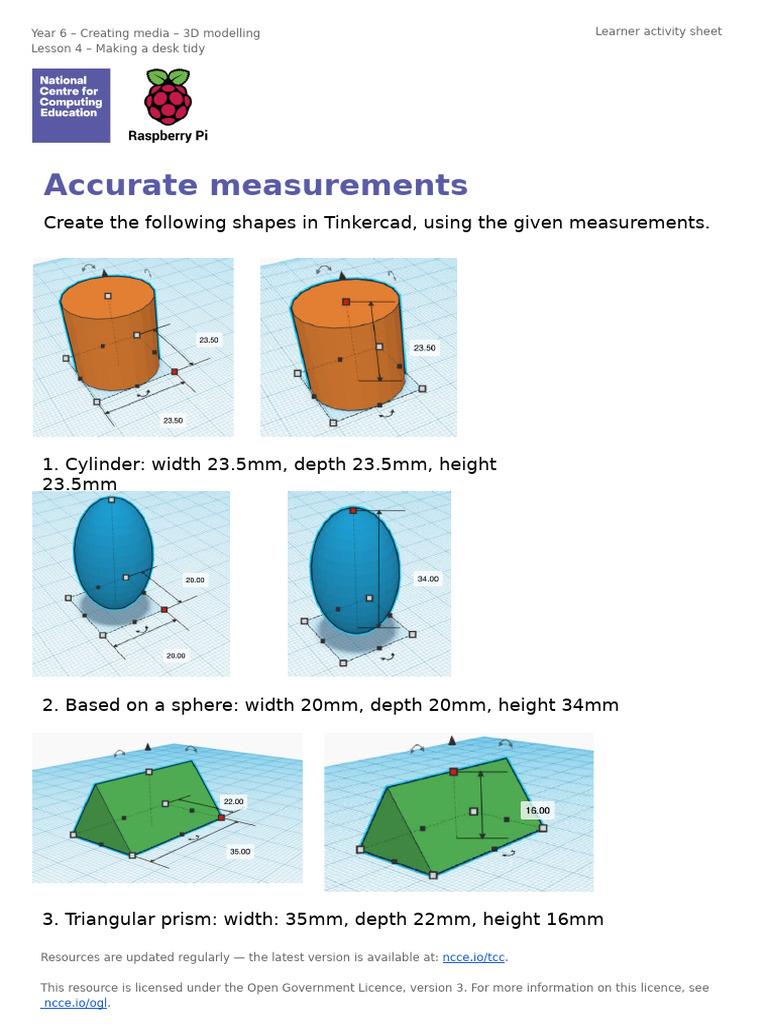 Year 6 – Creating media – 3D modelling
Lesson 4 – Making a desk tidy

Learner activity sheet

National Centre for Computing Education

Raspberry Pi

Accurate measurements

Create the following shapes in Tinkercad, using the given measurements.

23.50

23.50

23.50

1. Cylinder: width 23.5mm, depth 23.5mm, height 23.5mm

20.00

20.00

34.00

2. Based on a sphere: width 20mm, depth 20mm, height 34mm

22.00

35.00

16.00

3. Triangular prism: width: 35mm, depth 22mm, height 16mm

Resources are updated regularly — the latest version is available at: ncce.io/tcc.

This resource is licensed under the Open Government Licence, version 3. For more information on this licence, see ncce.io/ogl.