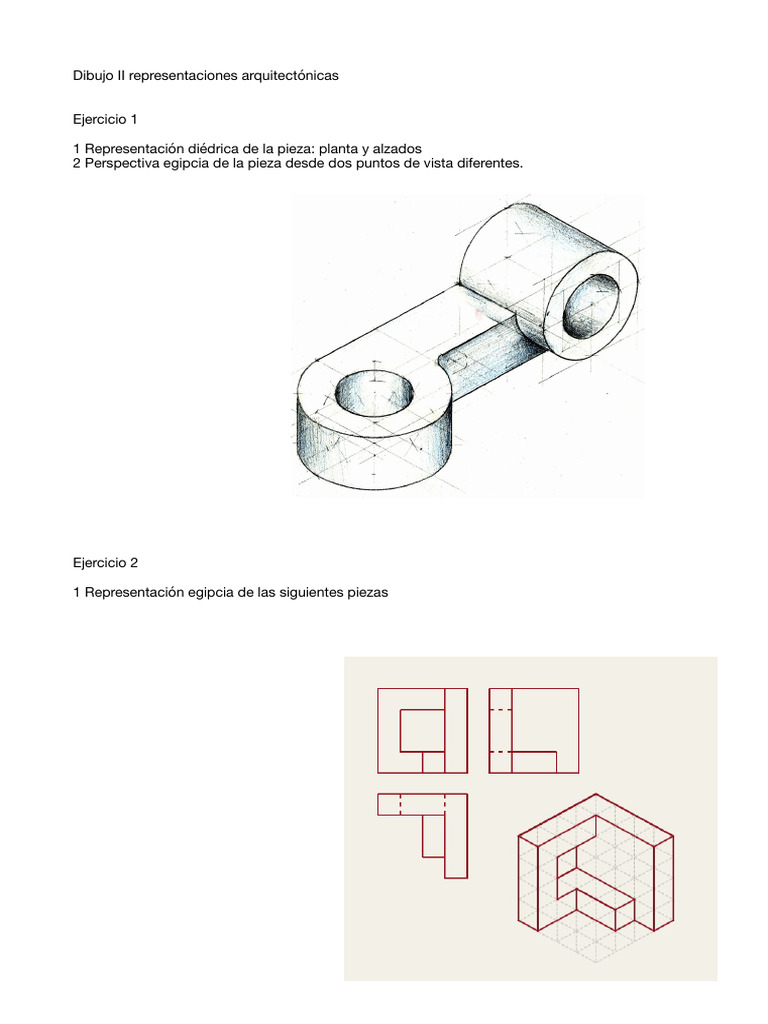 Dibujo II representaciones arquitectónicas

Ejercicio 1

1 Representación diédrica de la pieza: planta y alzados
2 Perspectiva egipcia de la pieza desde dos puntos de vista diferentes.

Ejercicio 2

1 Representación egipcia de las siguientes piezas